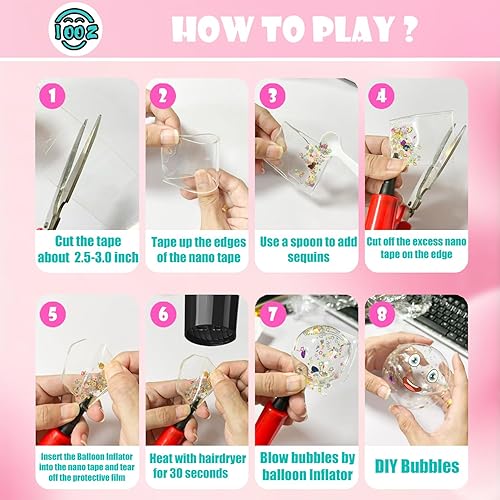 IOOZ

HOW TO PLAY ?

1
Cut the tape about 2.5-3.0 inch

2
Tape up the edges of the nano tape

3
Use a spoon to add sequins

4
Cut off the excess nano tape on the edge

5
Insert the Balloon Inflator into the nano tape and tear off the protective film

6
Heat with hairdryer for 30 seconds

7
Blow bubbles by balloon Inflator

8
DIY Bubbles