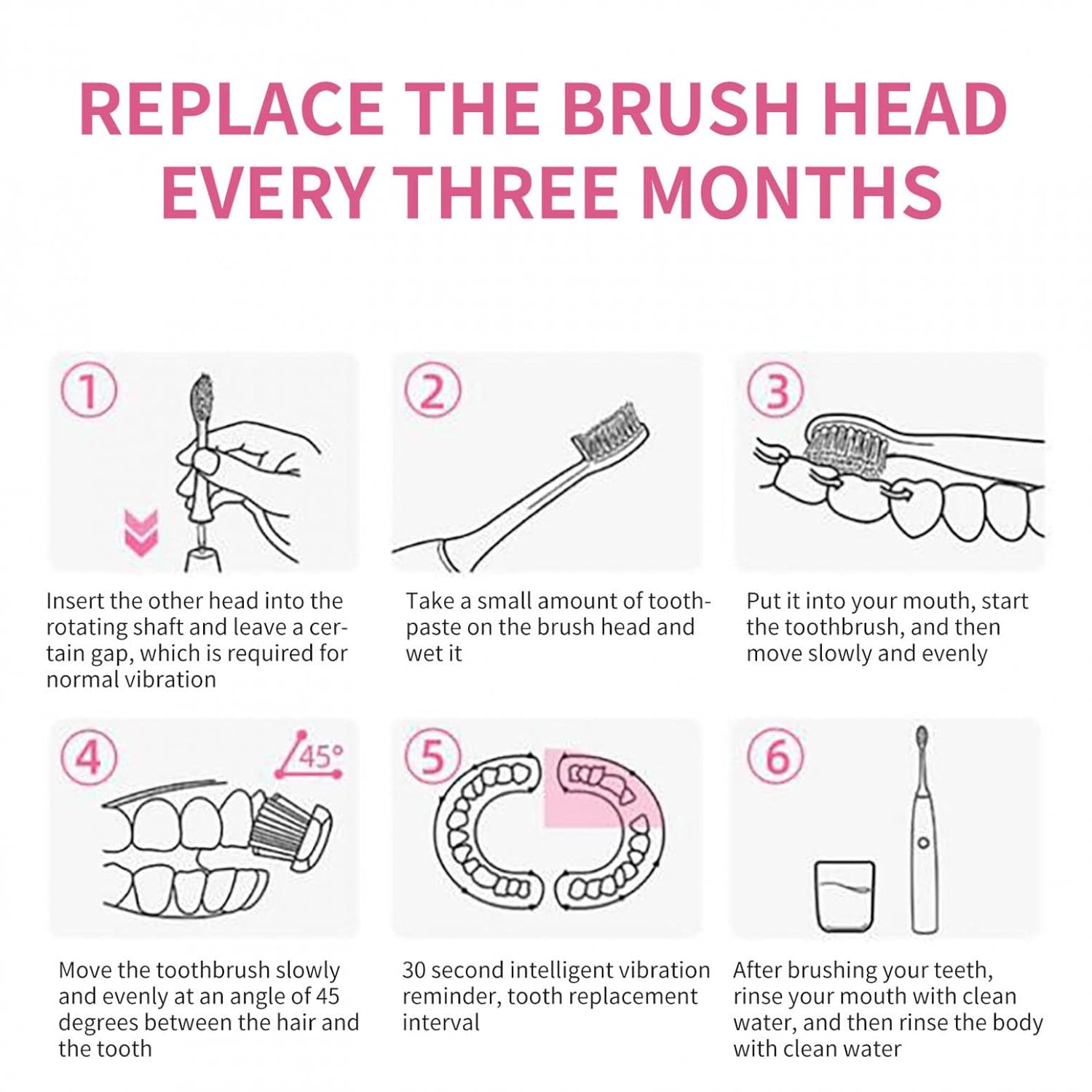 REPLACE THE BRUSH HEAD EVERY THREE MONTHS

①

Insert the other head into the rotating shaft and leave a certain gap, which is required for normal vibration

②

Take a small amount of toothpaste on the brush head and wet it

③

Put it into your mouth, start the toothbrush, and then move slowly and evenly

④

45°

Move the toothbrush slowly and evenly at an angle of 45 degrees between the hair and the tooth

⑤

30 second intelligent vibration reminder, tooth replacement interval

⑥

After brushing your teeth, rinse your mouth with clean water, and then rinse the body with clean water