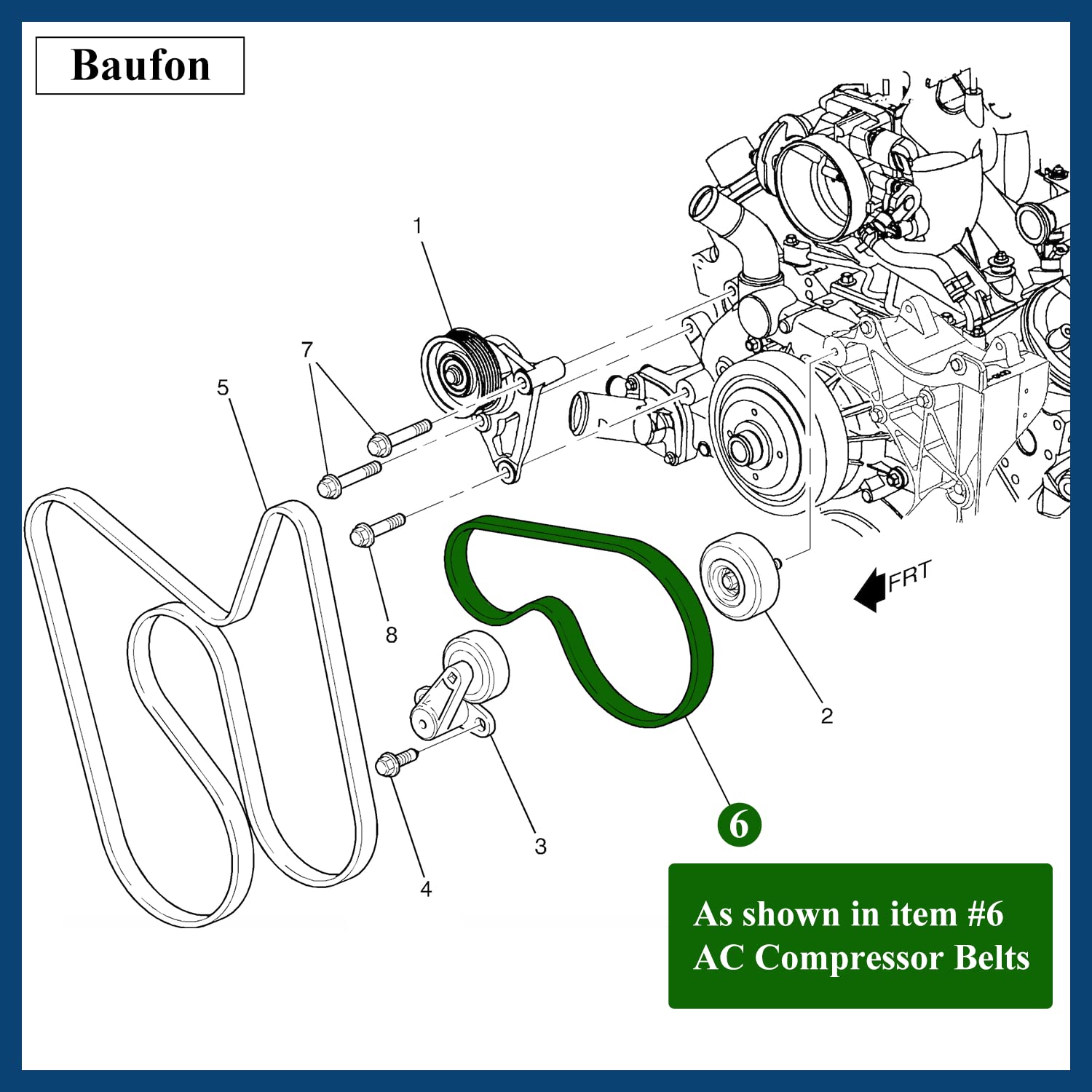 Baufon

1

7

5

8

FRT

2

3

4

6

As shown in item #6
AC Compressor Belts