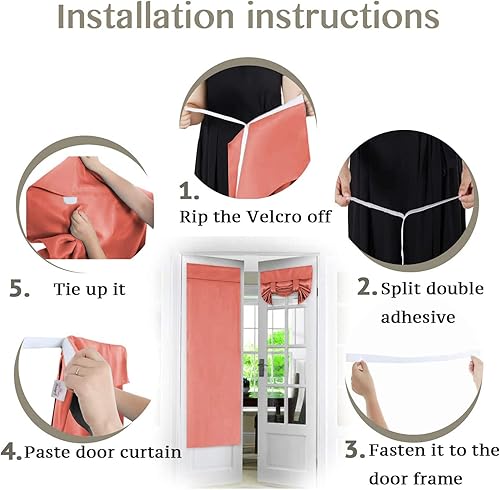 Installation instructions

1.
Rip the Velcro off

2. Split double adhesive

3. Fasten it to the door frame

4. Paste door curtain

5. Tie up it