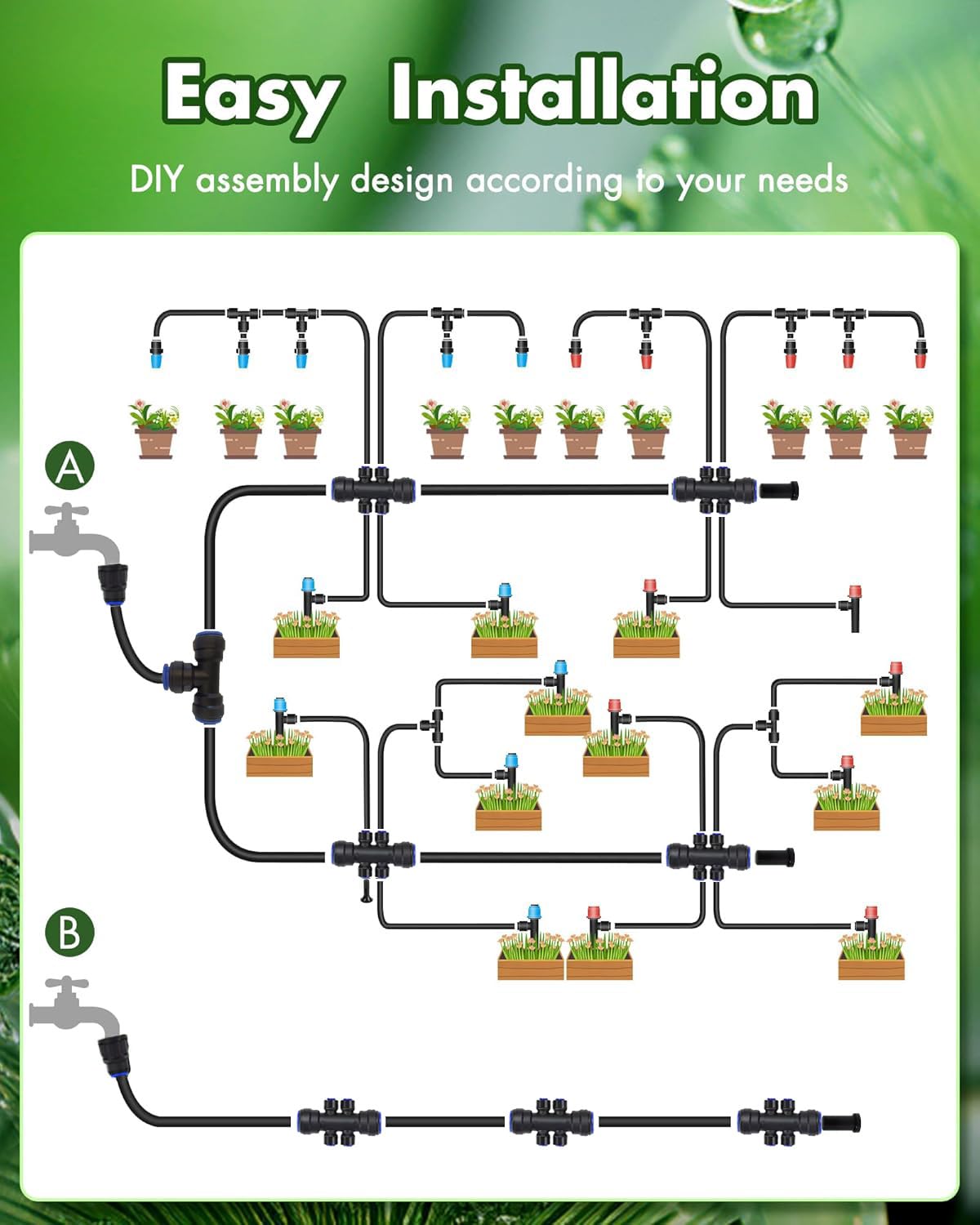 Easy Installation

DIY assembly design according to your needs

A

B