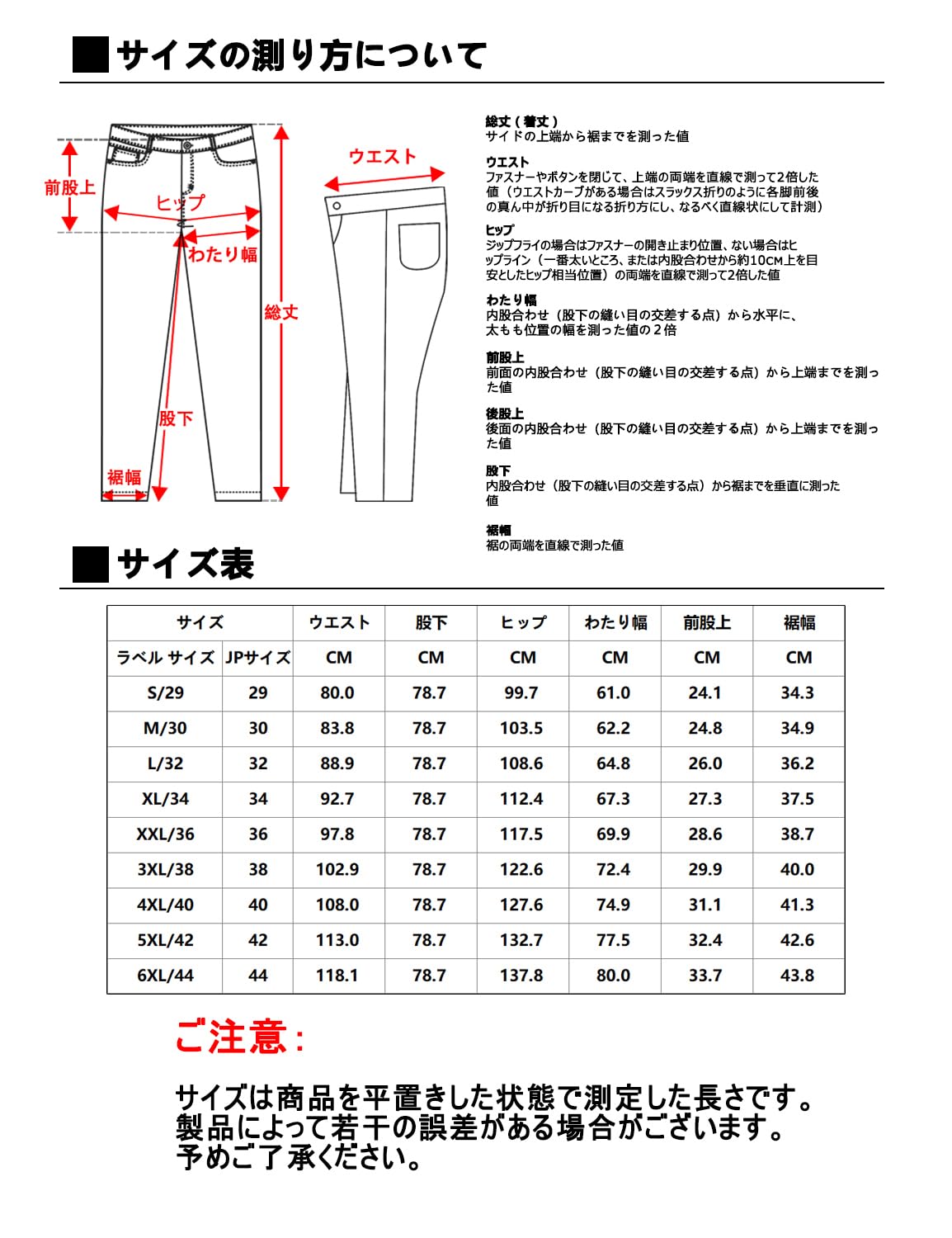 ■サイズの測り方について

前股上
ヒップ
わたり幅
総丈
股下
裾幅
ウエスト

総丈（着丈）
サイドの上端から裾までを測った値

ウエスト
ファスナーやボタンを閉じて、上端の両端を直線で測って2倍した値（ウエストカーブがある場合はスラックス折りのように各脚前後の真ん中が折り目になる折り方にし、なるべく直線状にして計測）

ヒップ
ジップフライの場合はファスナーの開き止まり位置、ない場合はヒップライン（一番太いところ、または内股合わせから約10CM上を目安としたヒップ相当位置）の両端を直線で測って2倍した値

わたり幅
内股合わせ（股下の縫い目の交差する点）から水平に、太もも位置の幅を測った値の２倍

前股上
前面の内股合わせ（股下の縫い目の交差する点）から上端までを測った値

後股上
後面の内股合わせ（股下の縫い目の交差する点）から上端までを測った値

股下
内股合わせ（股下の縫い目の交差する点）から裾までを垂直に測った値

裾幅
裾の両端を直線で測った値

■サイズ表

| サイズ | | ウエスト | 股下 | ヒップ | わたり幅 | 前股上 | 裾幅 |
|---|---|---|---|---|---|---|---|
| ラベル サイズ | JPサイズ | CM | CM | CM | CM | CM | CM |
| S/29 | 29 | 80.0 | 78.7 | 99.7 | 61.0 | 24.1 | 34.3 |
| M/30 | 30 | 83.8 | 78.7 | 103.5 | 62.2 | 24.8 | 34.9 |
| L/32 | 32 | 88.9 | 78.7 | 108.6 | 64.8 | 26.0 | 36.2 |
| XL/34 | 34 | 92.7 | 78.7 | 112.4 | 67.3 | 27.3 | 37.5 |
| XXL/36 | 36 | 97.8 | 78.7 | 117.5 | 69.9 | 28.6 | 38.7 |
| 3XL/38 | 38 | 102.9 | 78.7 | 122.6 | 72.4 | 29.9 | 40.0 |
| 4XL/40 | 40 | 108.0 | 78.7 | 127.6 | 74.9 | 31.1 | 41.3 |
| 5XL/42 | 42 | 113.0 | 78.7 | 132.7 | 77.5 | 32.4 | 42.6 |
| 6XL/44 | 44 | 118.1 | 78.7 | 137.8 | 80.0 | 33.7 | 43.8 |

ご注意：

サイズは商品を平置きした状態で測定した長さです。
製品によって若干の誤差がある場合がございます。
予めご了承ください。