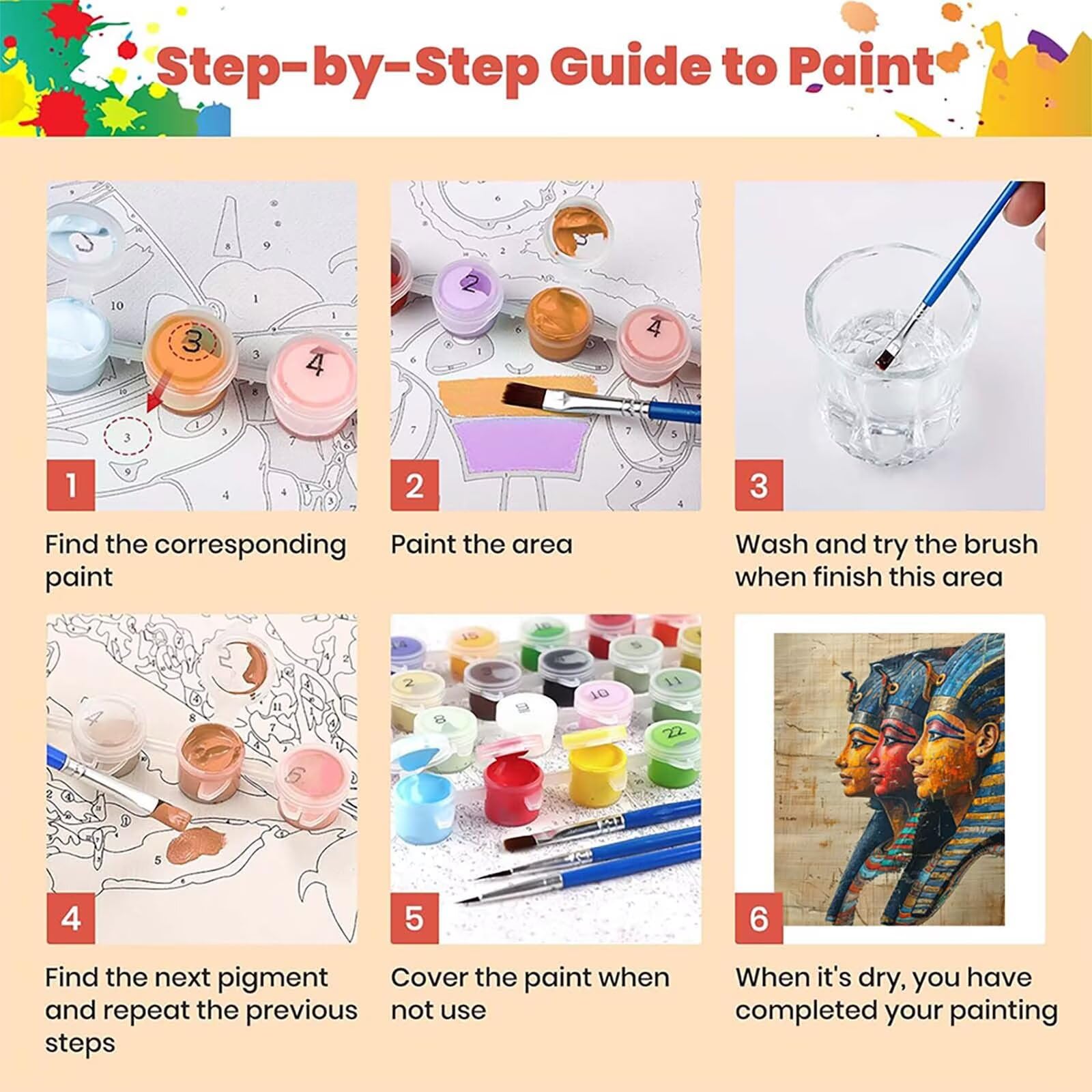 Step-by-Step Guide to Paint

1

Find the corresponding paint

2

Paint the area

3

Wash and try the brush when finish this area

4

Find the next pigment and repeat the previous steps

5

Cover the paint when not use

6

When it's dry, you have completed your painting