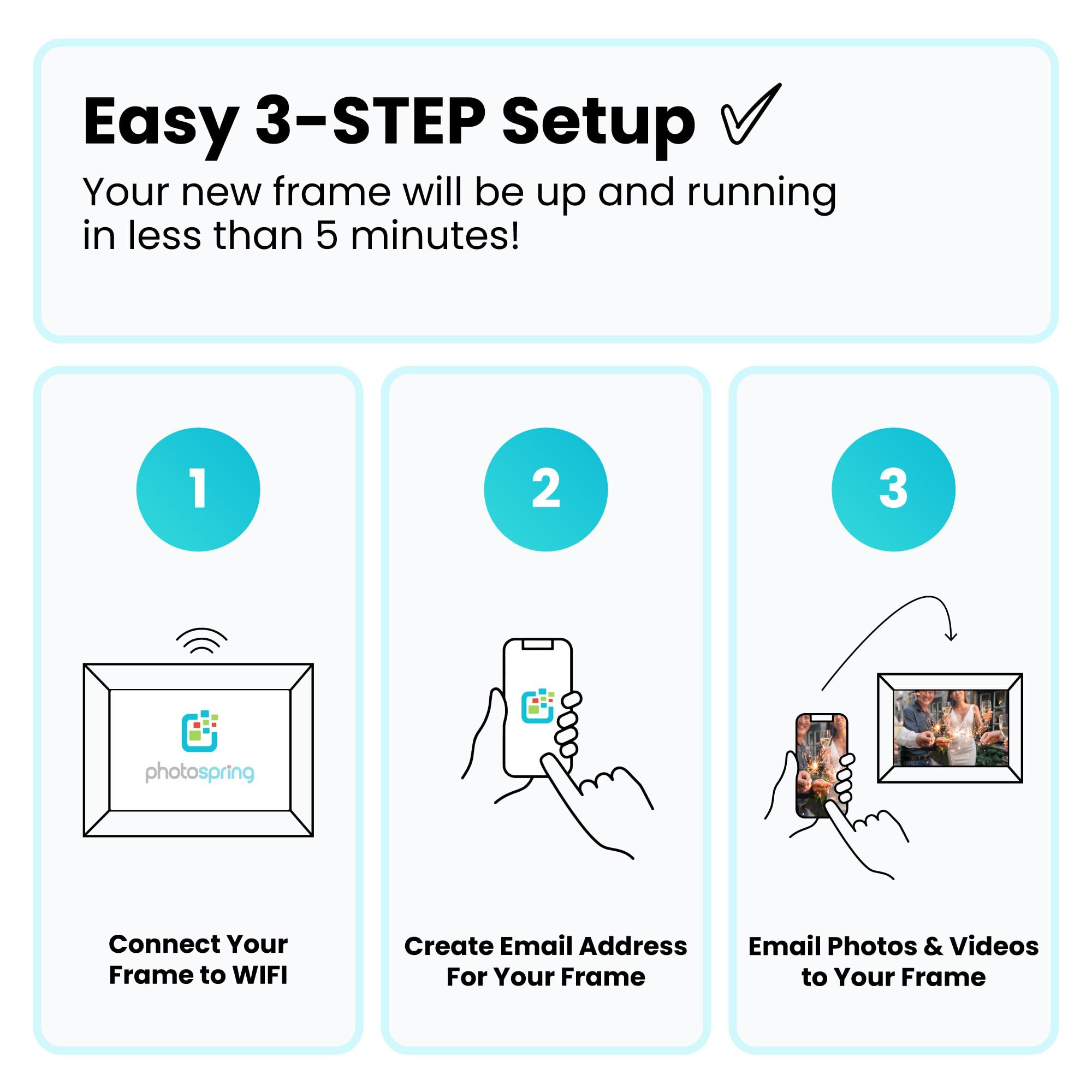 Easy 3-STEP Setup ✓

Your new frame will be up and running in less than 5 minutes!

1

photospring

Connect Your Frame to WIFI

2

Create Email Address For Your Frame

3

Email Photos & Videos to Your Frame