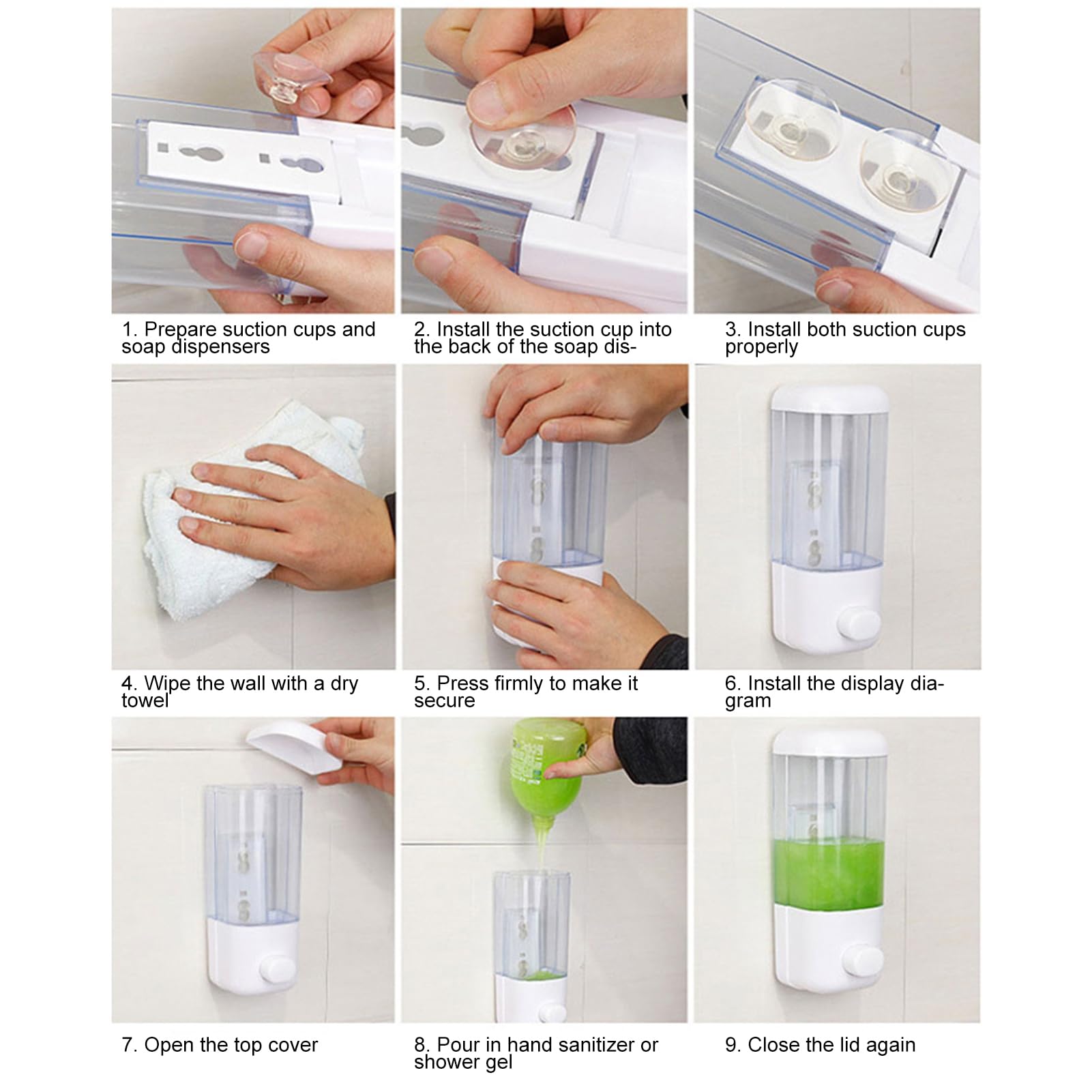 1. Prepare suction cups and soap dispensers

2. Install the suction cup into the back of the soap dis-

3. Install both suction cups properly

4. Wipe the wall with a dry towel

5. Press firmly to make it secure

6. Install the display diagram

7. Open the top cover

8. Pour in hand sanitizer or shower gel

9. Close the lid again