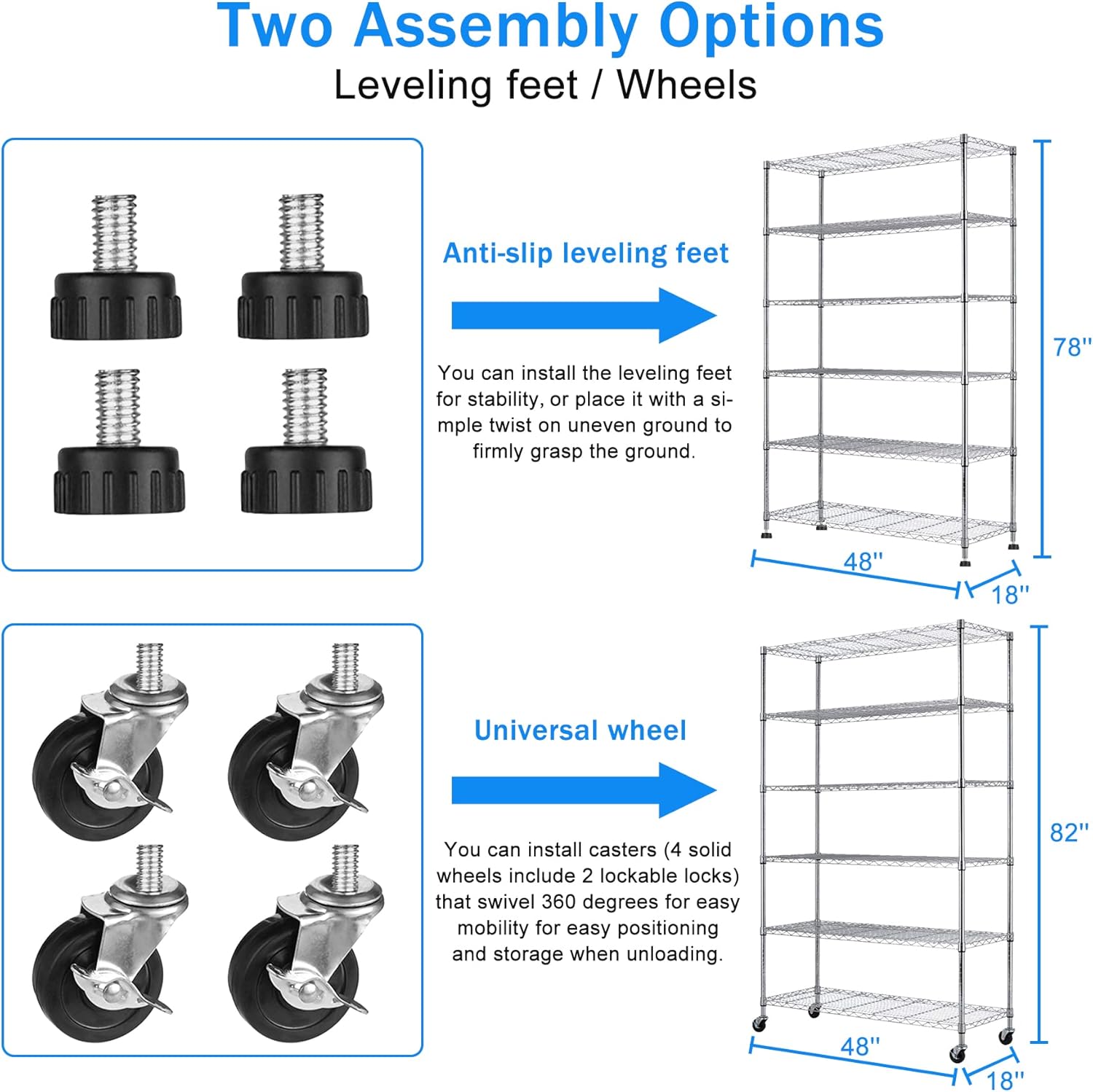 Two Assembly Options
Leveling feet / Wheels

Anti-slip leveling feet

You can install the leveling feet for stability, or place it with a simple twist on uneven ground to firmly grasp the ground.

78''
48''
18''

Universal wheel

You can install casters (4 solid wheels include 2 lockable locks) that swivel 360 degrees for easy mobility for easy positioning and storage when unloading.

82''
48''
18''