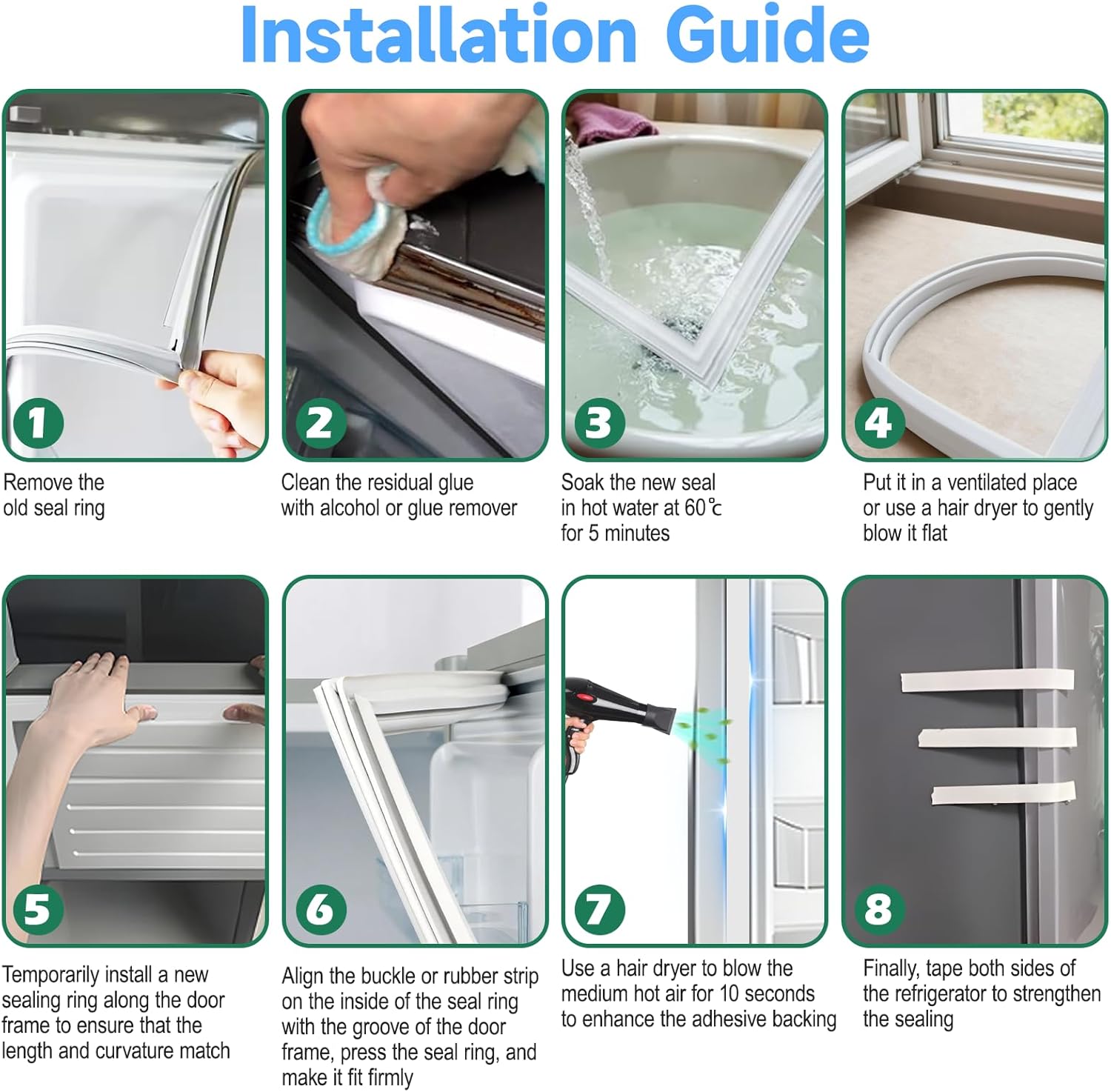 Installation Guide

1

Remove the old seal ring

2

Clean the residual glue with alcohol or glue remover

3

Soak the new seal in hot water at 60℃ for 5 minutes

4

Put it in a ventilated place or use a hair dryer to gently blow it flat

5

Temporarily install a new sealing ring along the door frame to ensure that the length and curvature match

6

Align the buckle or rubber strip on the inside of the seal ring with the groove of the door frame, press the seal ring, and make it fit firmly

7

Use a hair dryer to blow the medium hot air for 10 seconds to enhance the adhesive backing

8

Finally, tape both sides of the refrigerator to strengthen the sealing