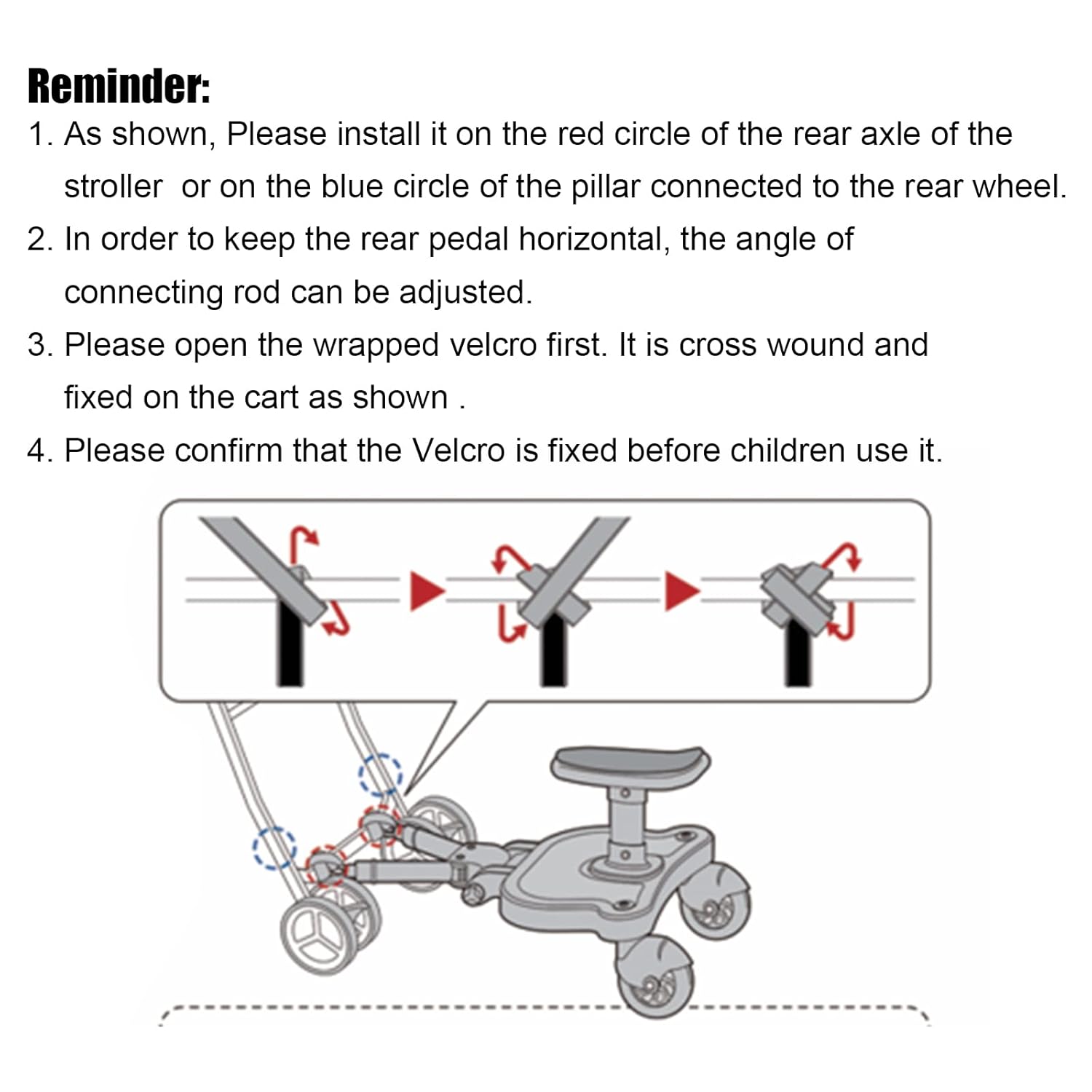 Reminder:

1. As shown, Please install it on the red circle of the rear axle of the stroller  or on the blue circle of the pillar connected to the rear wheel.

2. In order to keep the rear pedal horizontal, the angle of connecting rod can be adjusted.

3. Please open the wrapped velcro first. It is cross wound and fixed on the cart as shown .

4. Please confirm that the Velcro is fixed before children use it.