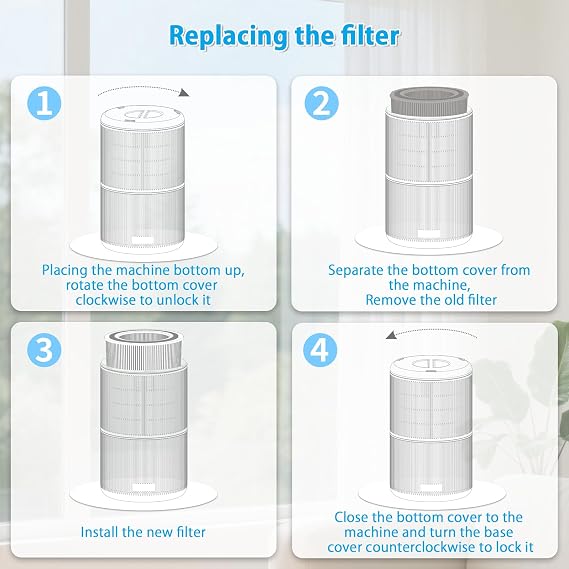 Replacing the filter

1

Placing the machine bottom up, rotate the bottom cover clockwise to unlock it

2

Separate the bottom cover from the machine, Remove the old filter

3

Install the new filter

4

Close the bottom cover to the machine and turn the base cover counterclockwise to lock it