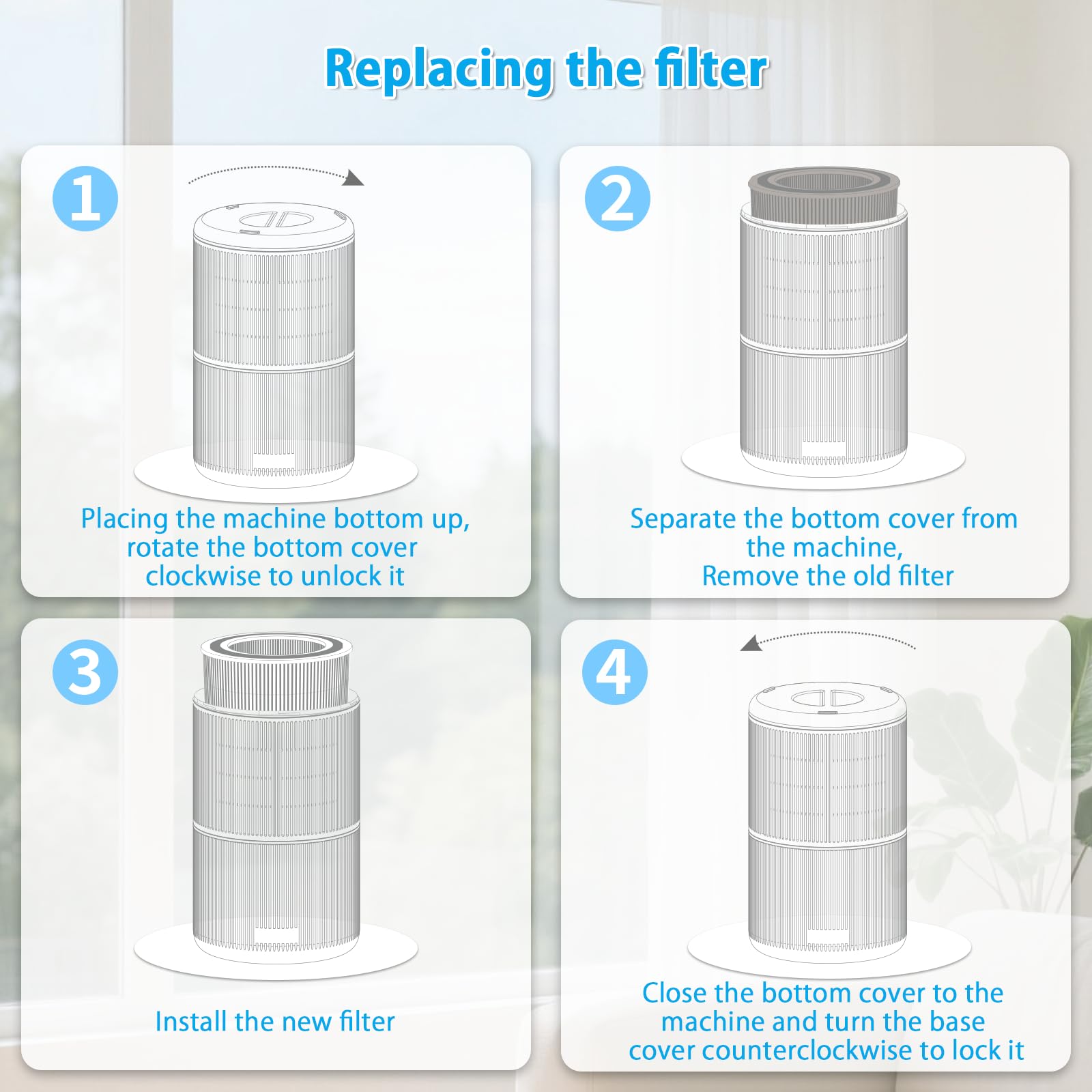 Replacing the filter

1

Placing the machine bottom up, rotate the bottom cover clockwise to unlock it

2

Separate the bottom cover from the machine, Remove the old filter

3

Install the new filter

4

Close the bottom cover to the machine and turn the base cover counterclockwise to lock it