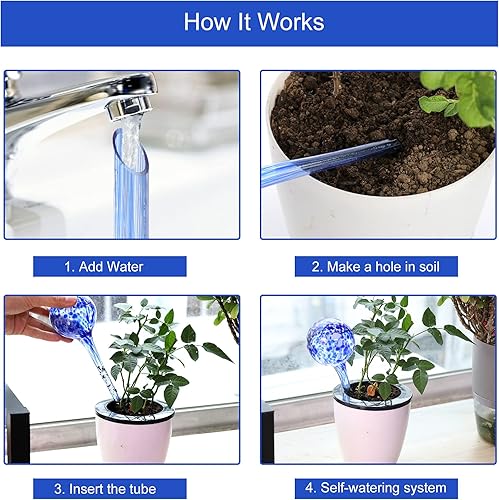 How It Works

1. Add Water

2. Make a hole in soil

3. Insert the tube

4. Self-watering system