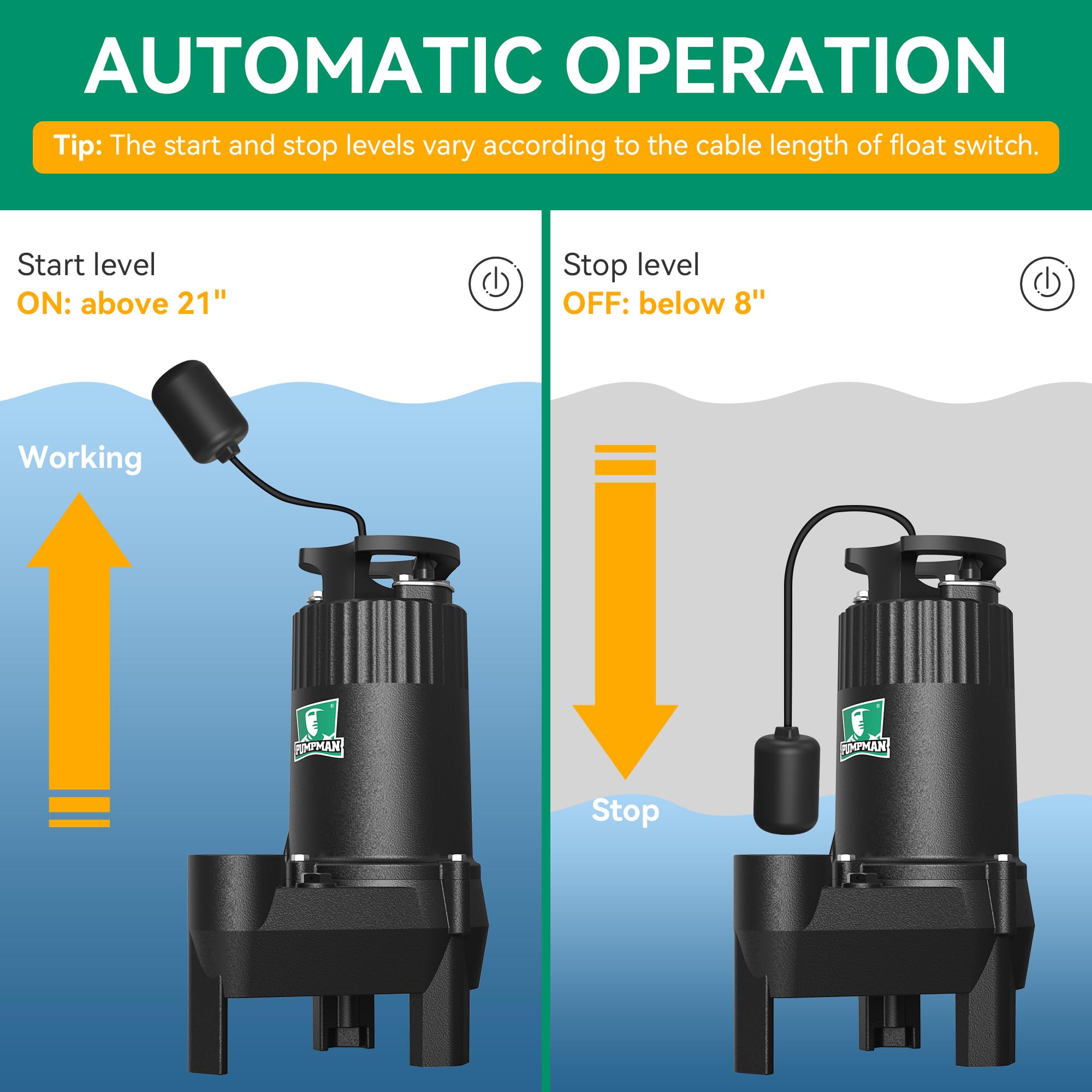 AUTOMATIC OPERATION

Tip: The start and stop levels vary according to the cable length of float switch.

Start level
ON: above 21"

Working

PUMPMAN

Stop level
OFF: below 8"

Stop

PUMPMAN