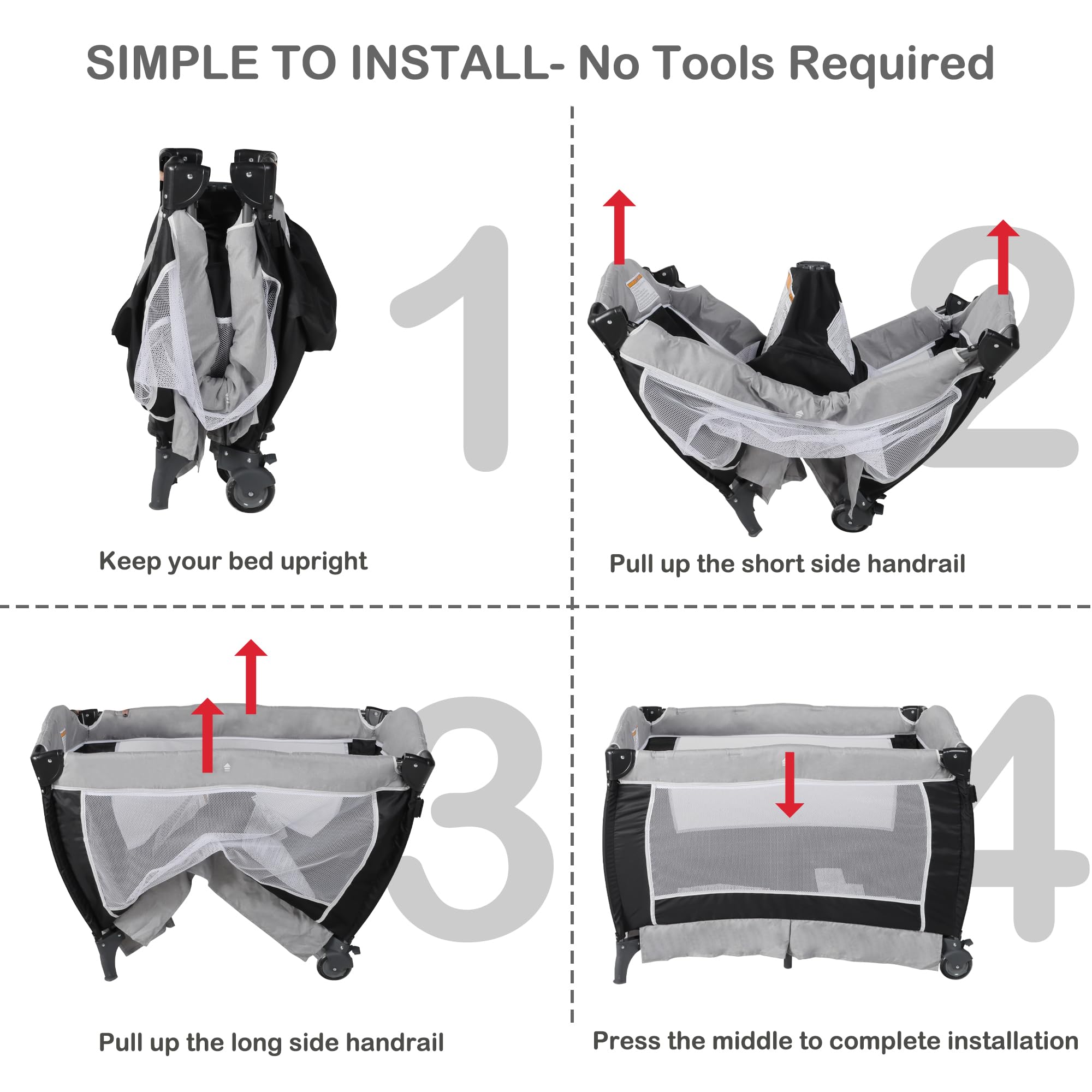 SIMPLE TO INSTALL- No Tools Required

1

Keep your bed upright

2

Pull up the short side handrail

3

Pull up the long side handrail

4

Press the middle to complete installation