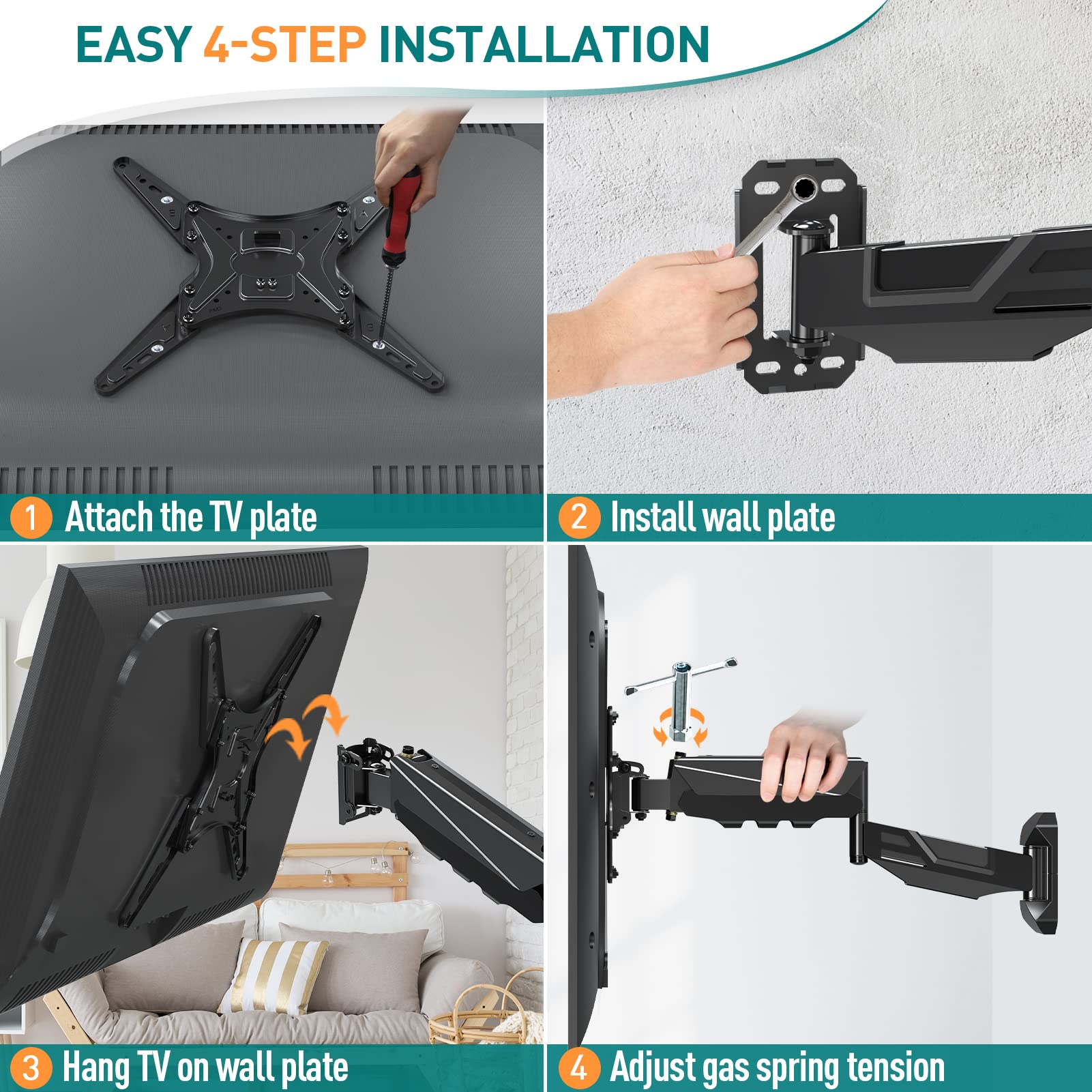 EASY 4-STEP INSTALLATION

1 Attach the TV plate

2 Install wall plate

3 Hang TV on wall plate

4 Adjust gas spring tension