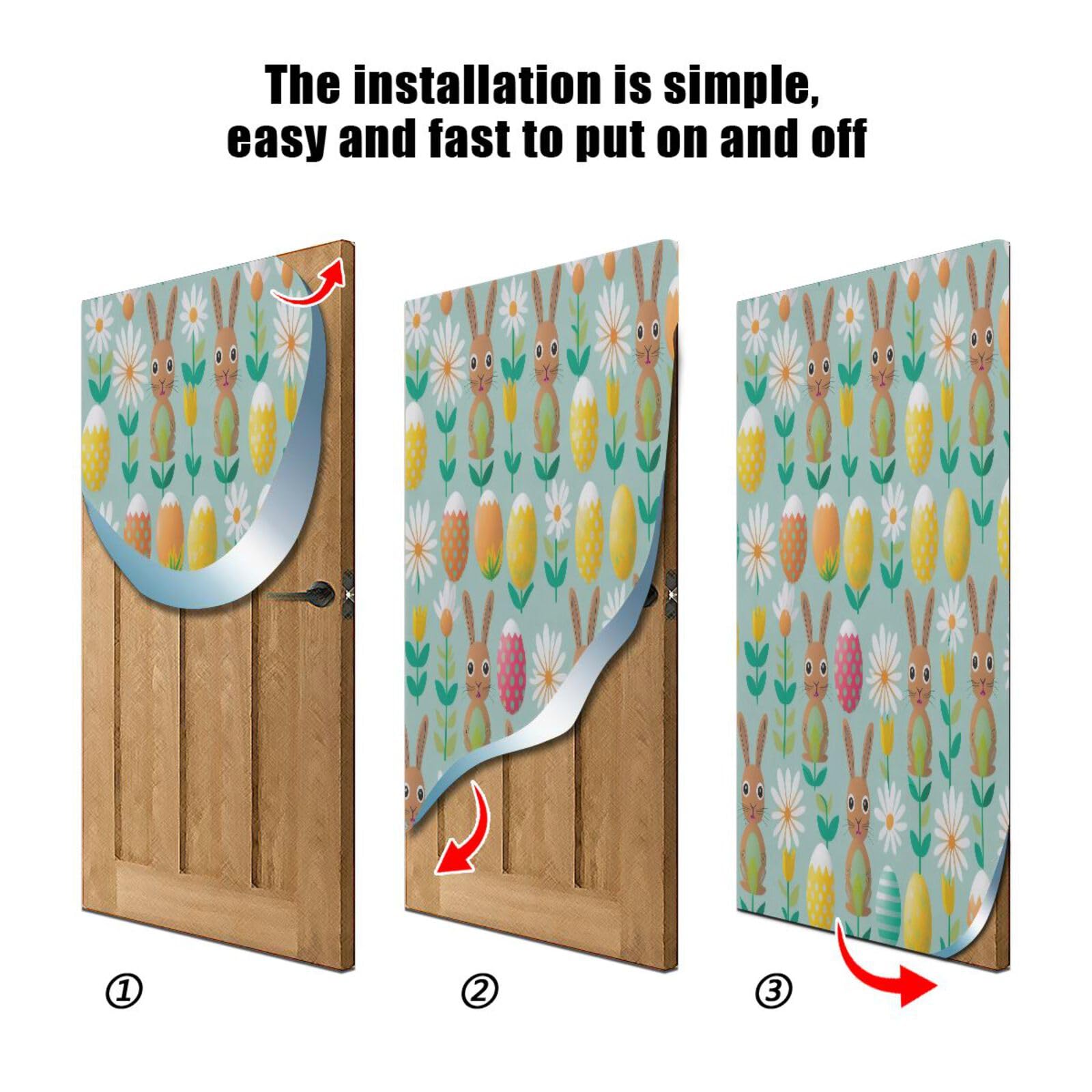 The installation is simple, easy and fast to put on and off

①

②

③