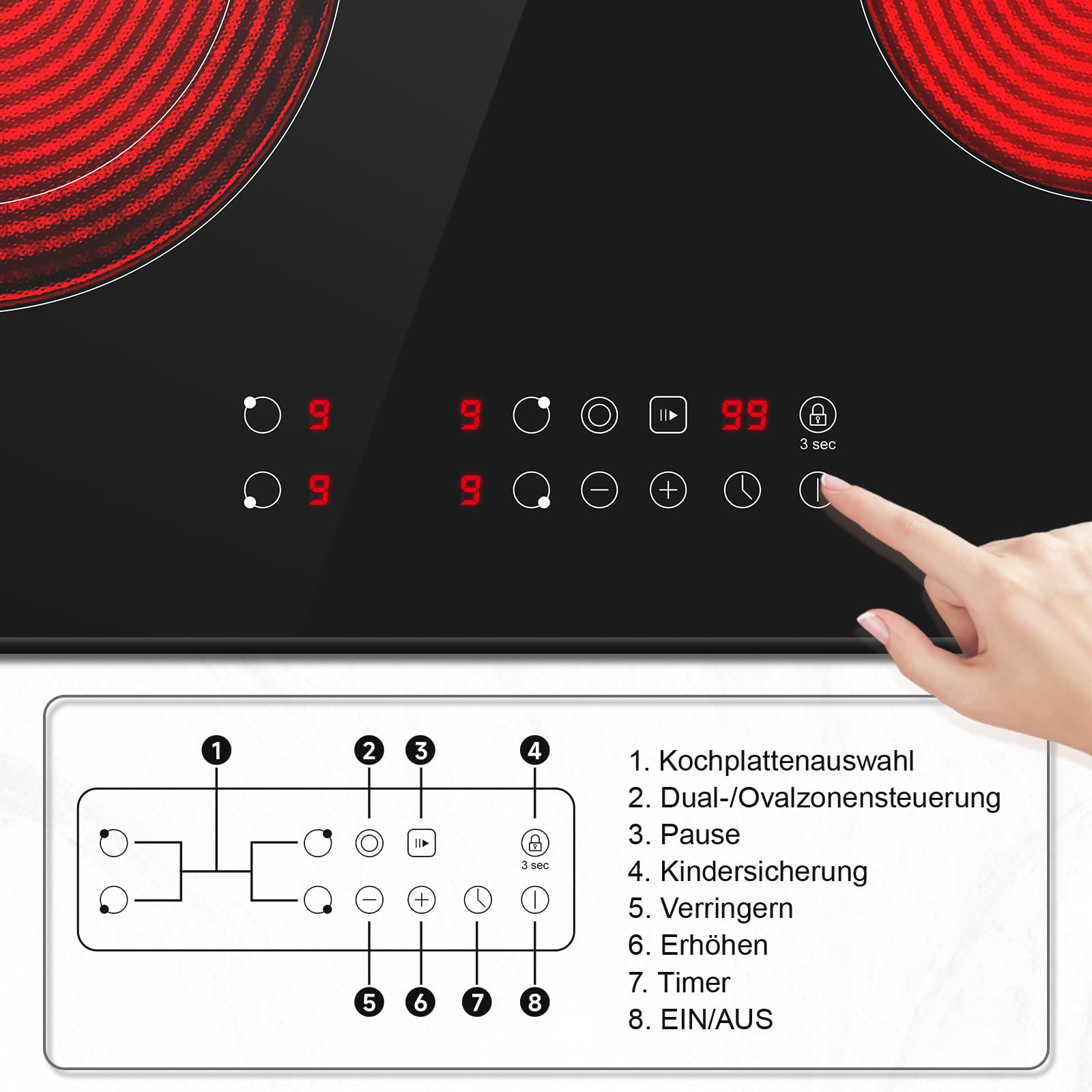 9 9 99
3 sec
9 9

1 2 3 4
3 sec
5 6 7 8

1. Kochplattenauswahl
2. Dual-/Ovalzonensteuerung
3. Pause
4. Kindersicherung
5. Verringern
6. Erhöhen
7. Timer
8. EIN/AUS