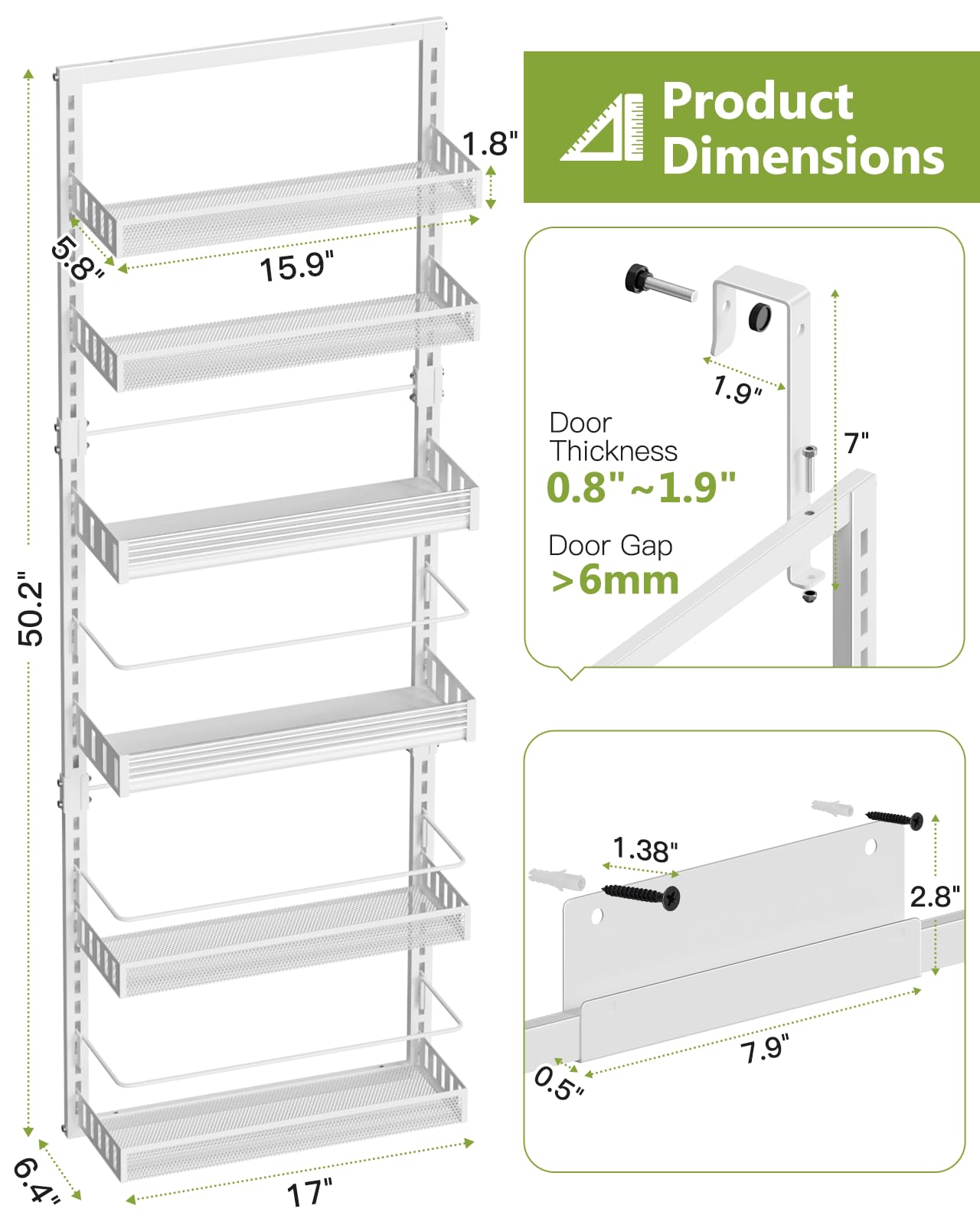 Product Dimensions

1.8"

5.8"

15.9"

50.2"

6.4"

17"

1.9"

7"

Door Thickness
0.8"~1.9"

Door Gap
>6mm

1.38"

2.8"

7.9"

0.5"