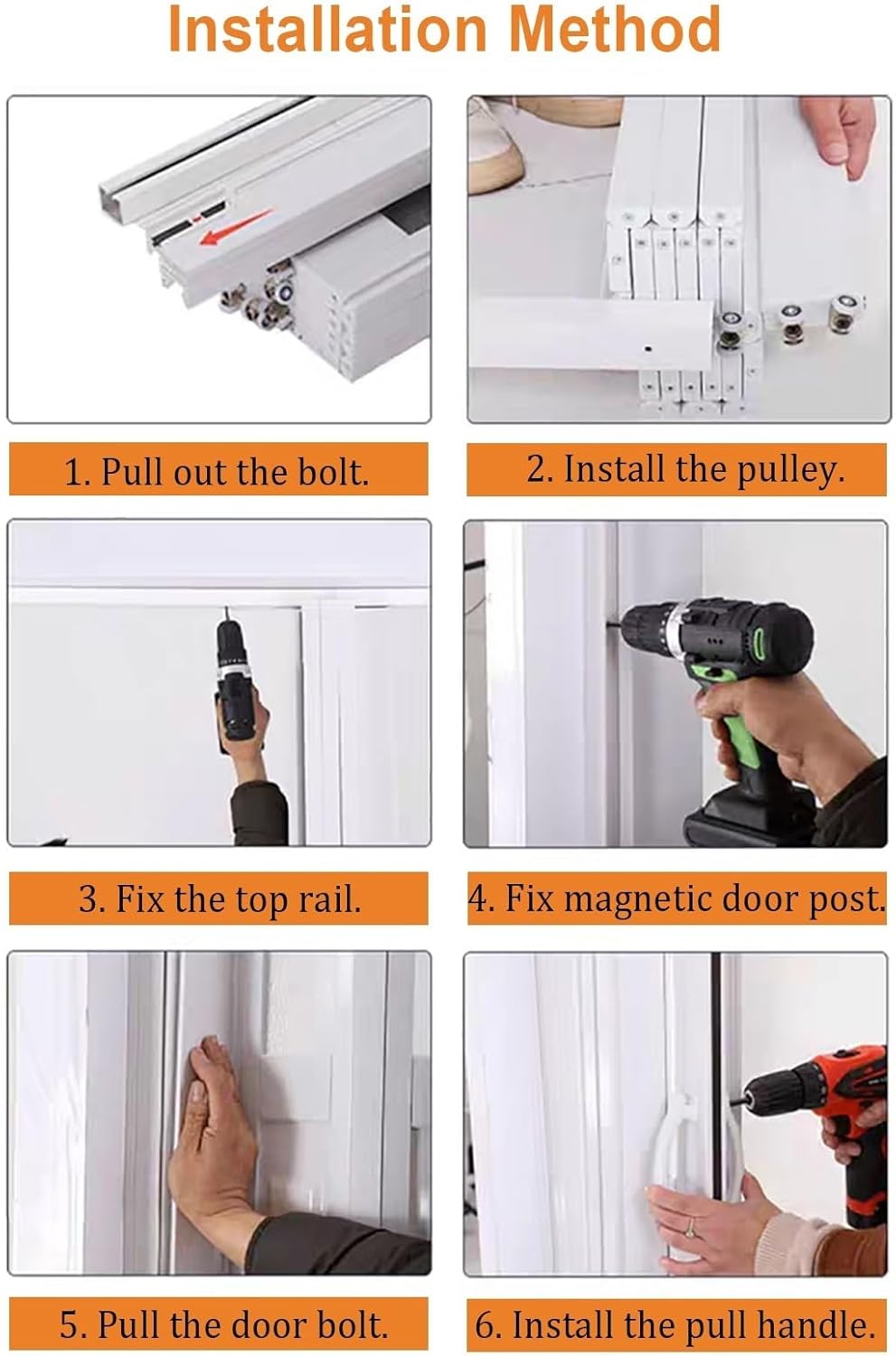 Installation Method

1. Pull out the bolt.

2. Install the pulley.

3. Fix the top rail.

4. Fix magnetic door post.

5. Pull the door bolt.

6. Install the pull handle.