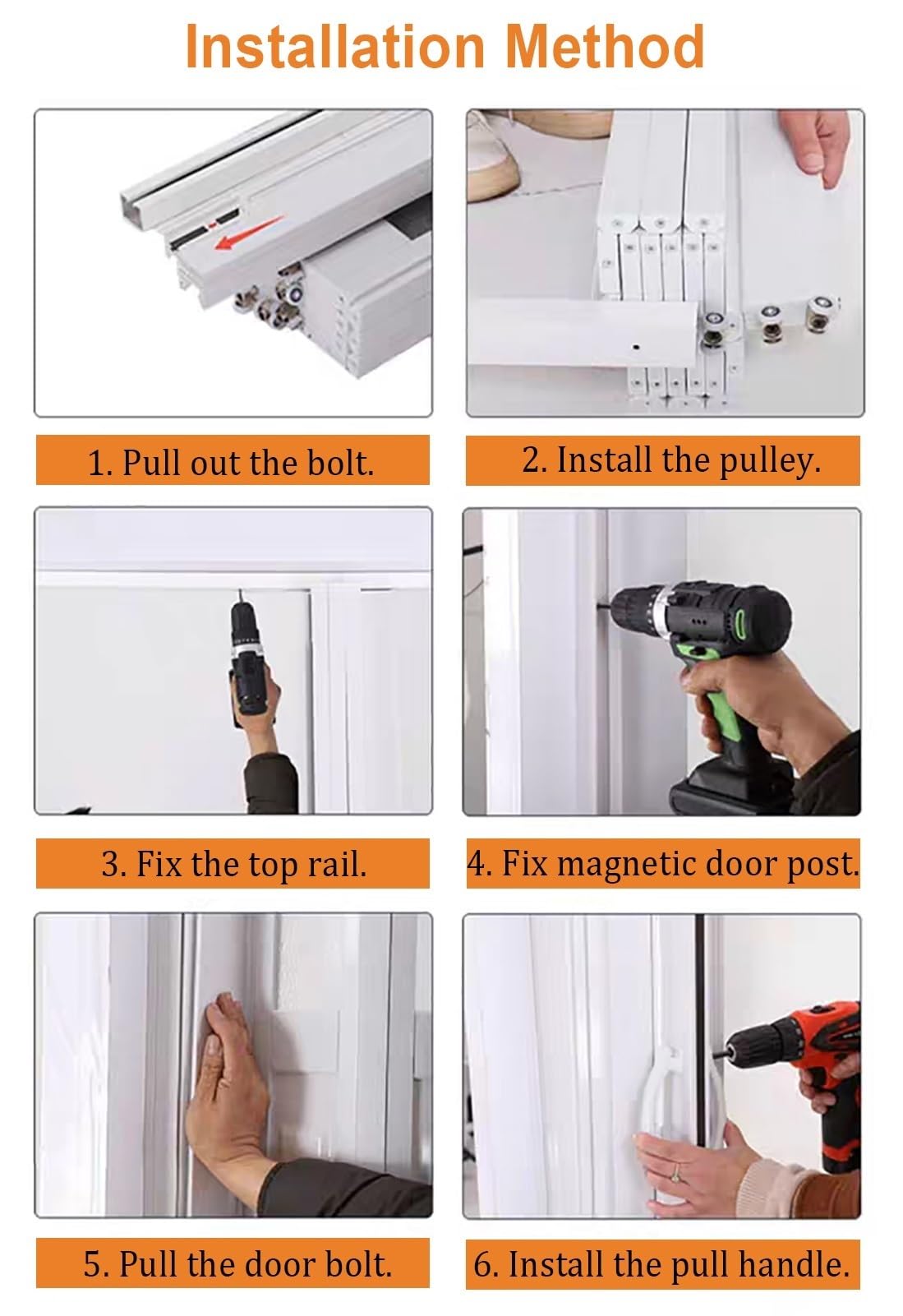 Installation Method

1. Pull out the bolt.

2. Install the pulley.

3. Fix the top rail.

4. Fix magnetic door post.

5. Pull the door bolt.

6. Install the pull handle.