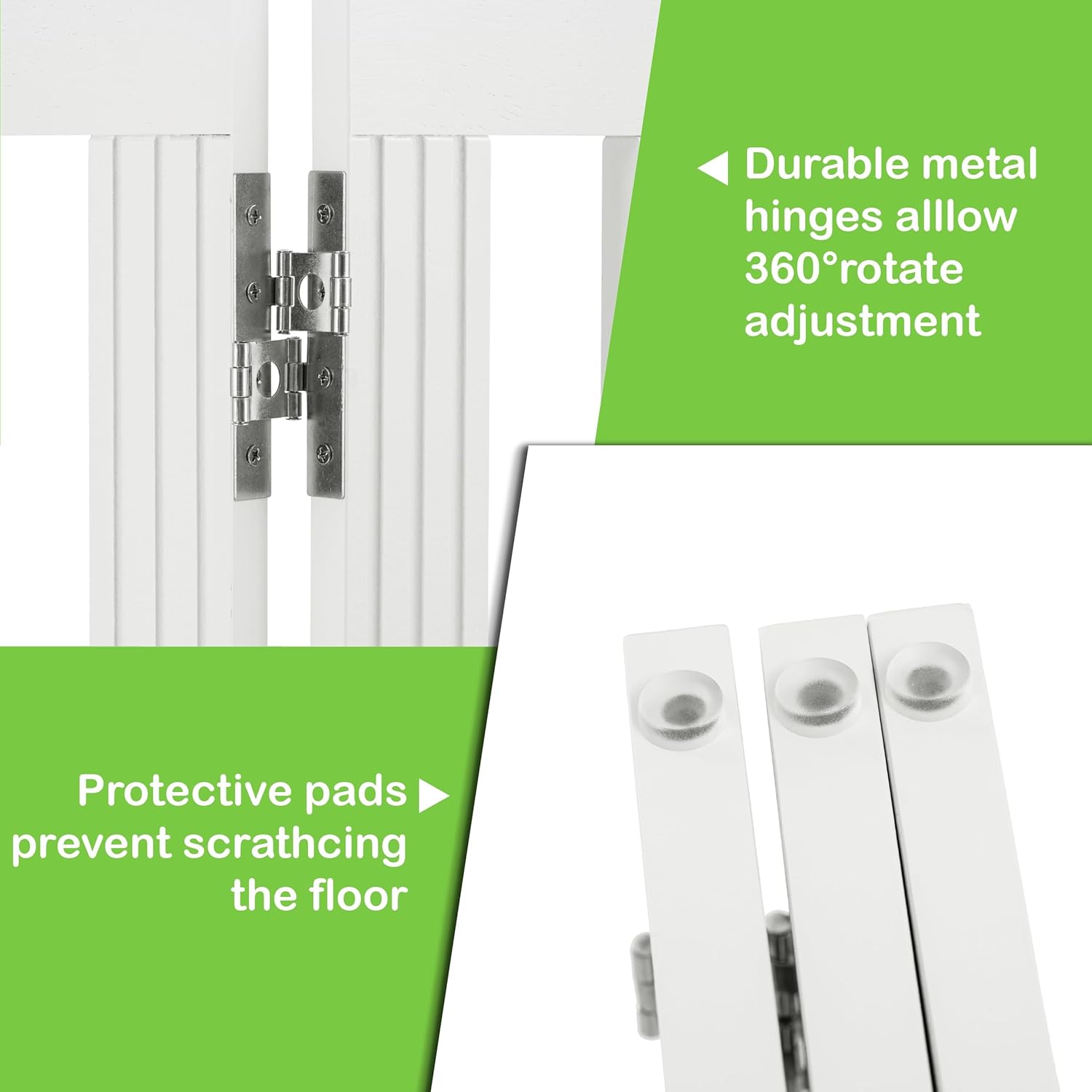 ◀ Durable metal hinges alllow 360°rotate adjustment

Protective pads ▶ prevent scrathcing the floor