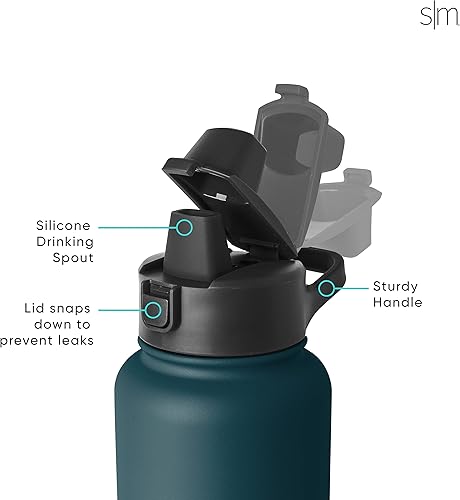 s|m

Silicone Drinking Spout

Lid snaps down to prevent leaks

Sturdy Handle