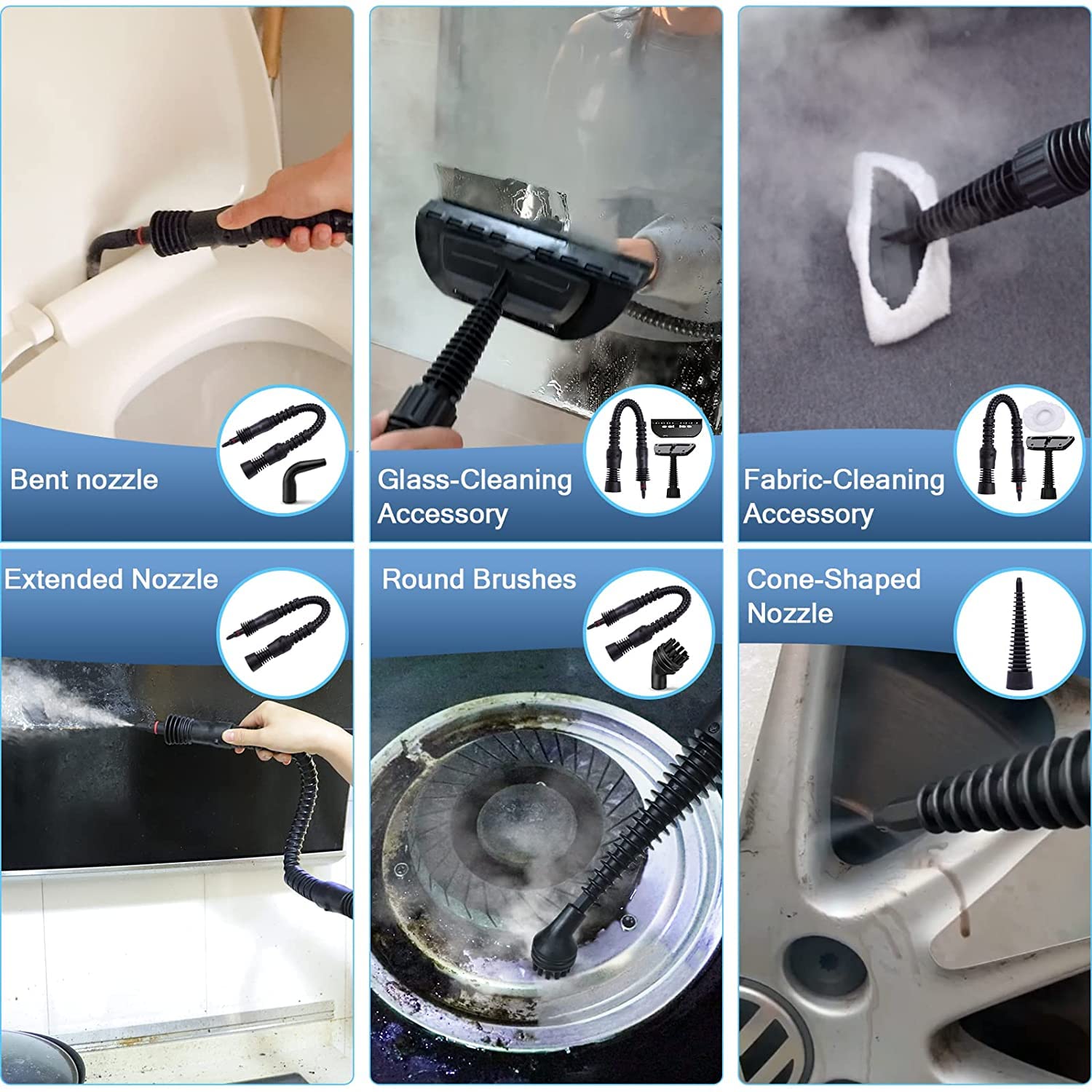 Bent nozzle

Glass-Cleaning Accessory

Fabric-Cleaning Accessory

Extended Nozzle

Round Brushes

Cone-Shaped Nozzle