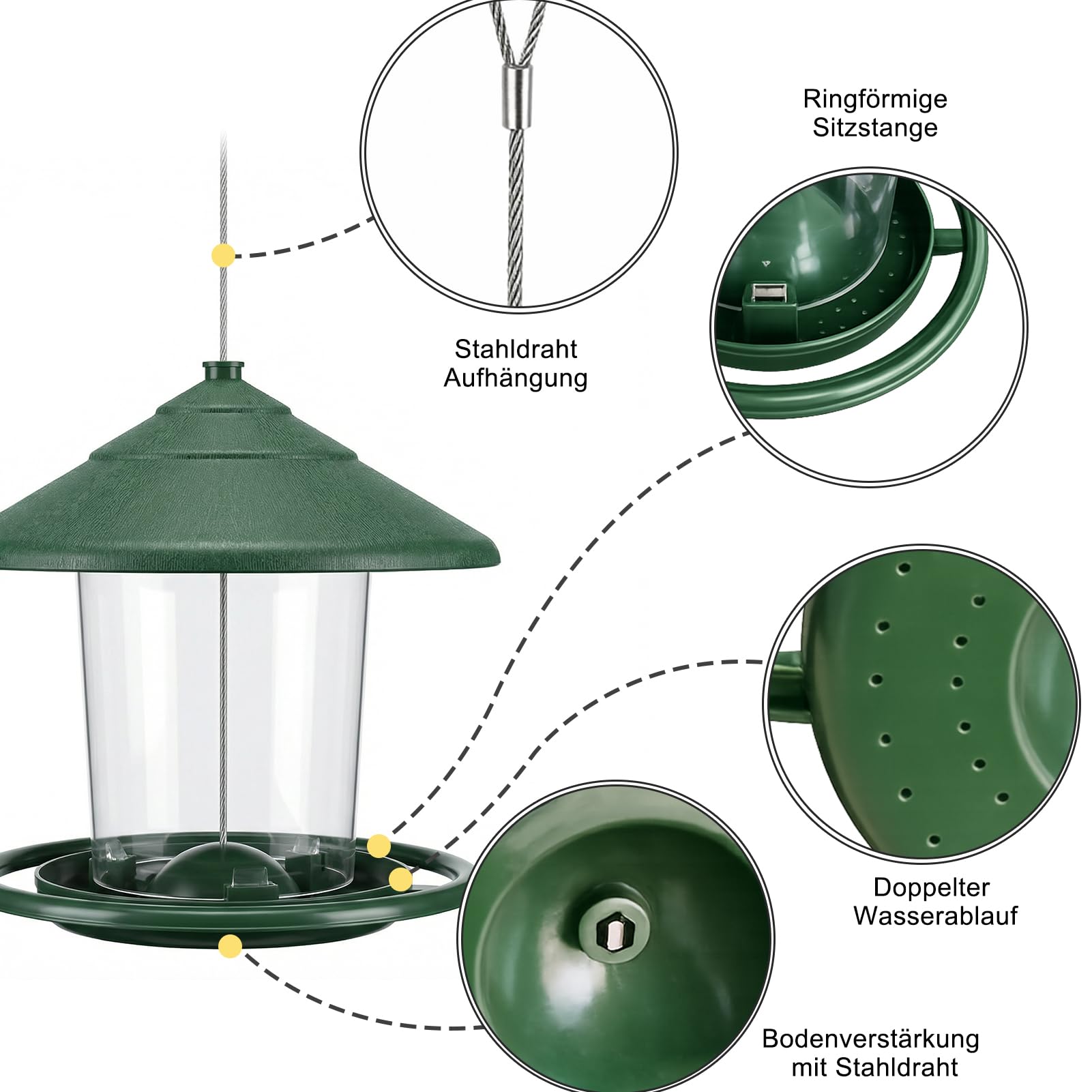 Ringförmige Sitzstange

Stahldraht Aufhängung

Doppelter Wasserablauf

Bodenverstärkung mit Stahldraht