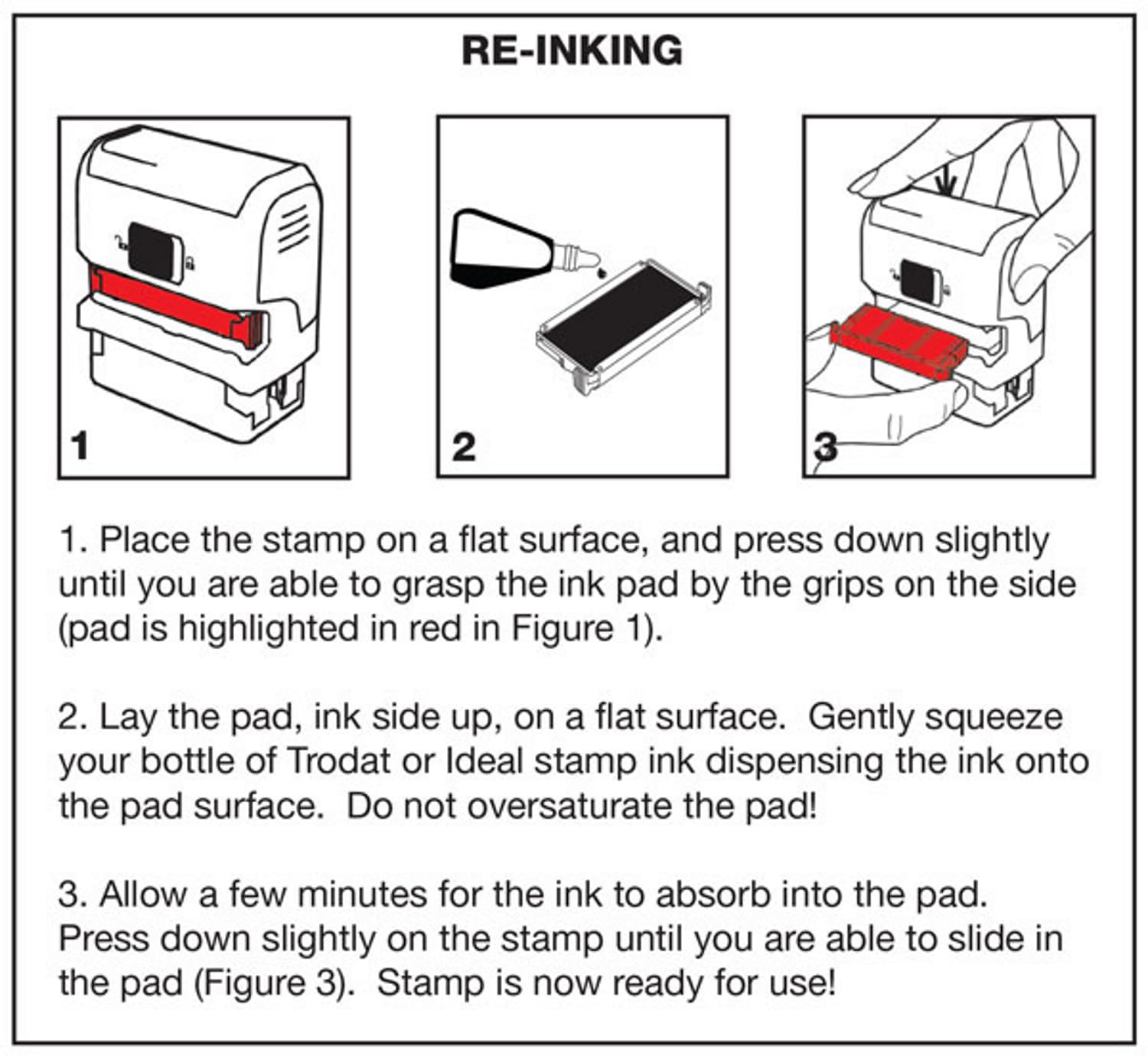 RE-INKING

1

2

3

1. Place the stamp on a flat surface, and press down slightly until you are able to grasp the ink pad by the grips on the side (pad is highlighted in red in Figure 1).

2. Lay the pad, ink side up, on a flat surface. Gently squeeze your bottle of Trodat or Ideal stamp ink dispensing the ink onto the pad surface. Do not oversaturate the pad!

3. Allow a few minutes for the ink to absorb into the pad. Press down slightly on the stamp until you are able to slide in the pad (Figure 3). Stamp is now ready for use!