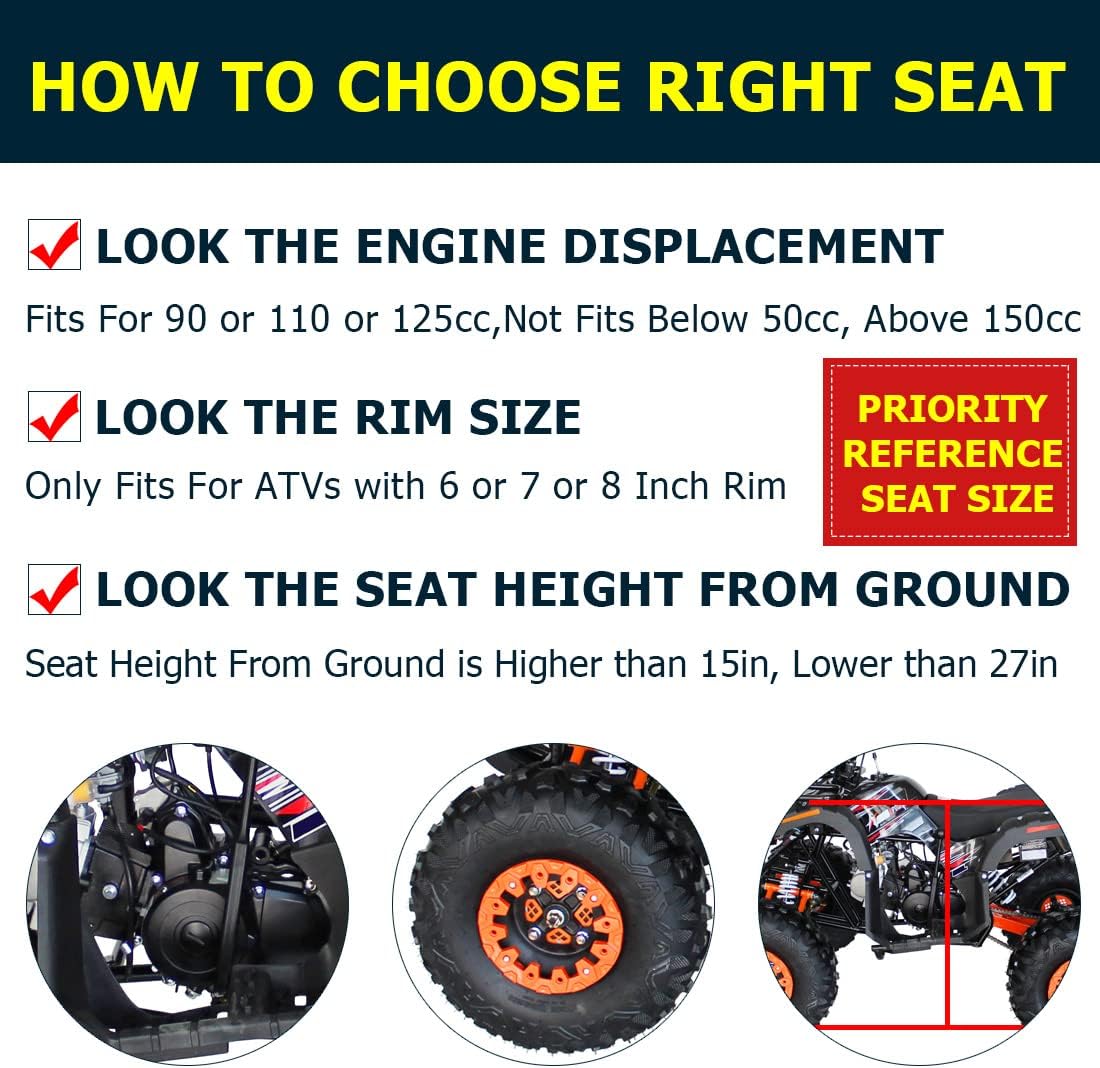 HOW TO CHOOSE RIGHT SEAT

LOOK THE ENGINE DISPLACEMENT

Fits For 90 or 110 or 125cc,Not Fits Below 50cc, Above 150cc

LOOK THE RIM SIZE

Only Fits For ATVs with 6 or 7 or 8 Inch Rim

PRIORITY REFERENCE SEAT SIZE

LOOK THE SEAT HEIGHT FROM GROUND

Seat Height From Ground is Higher than 15in, Lower than 27in