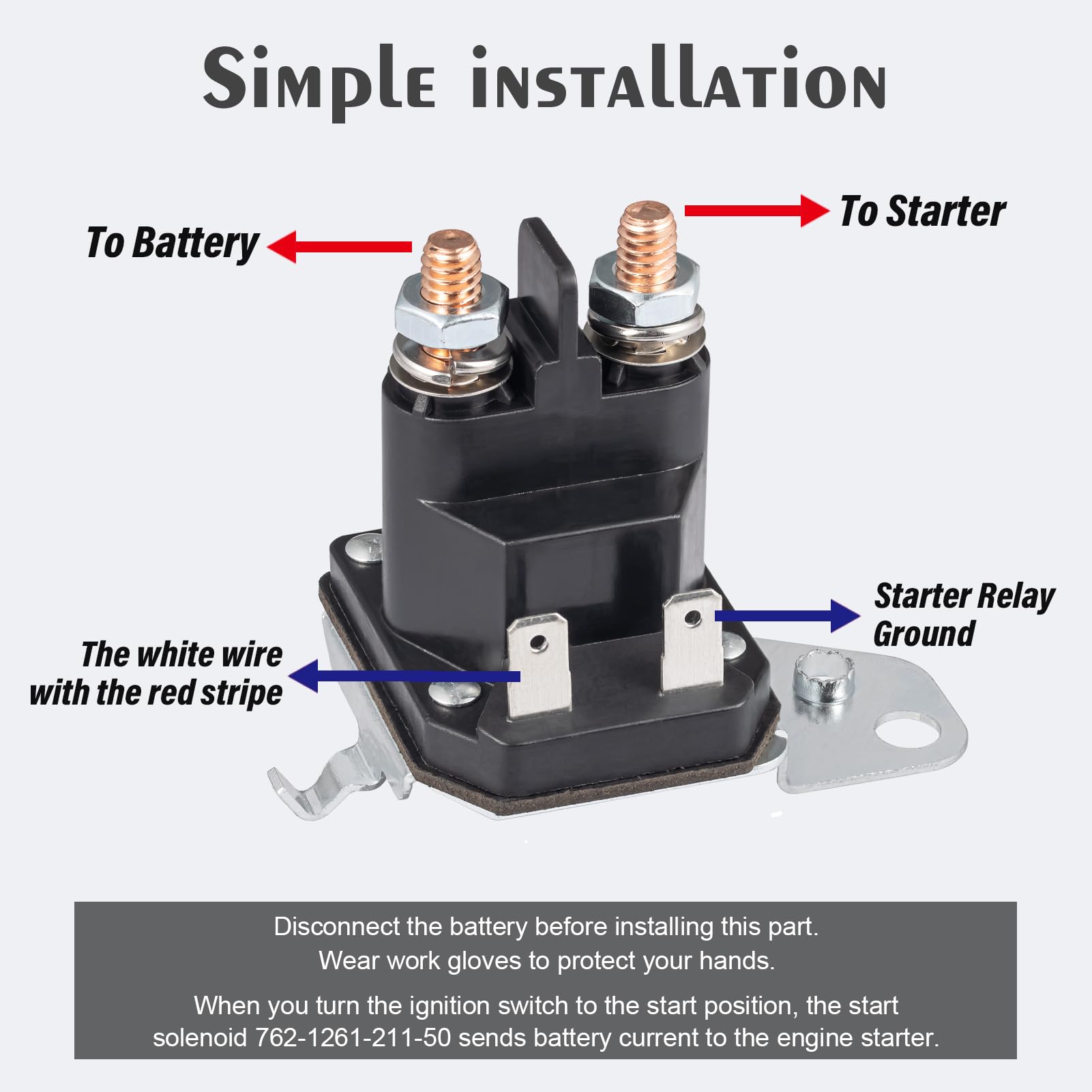 Simple installation

To Battery

To Starter

Starter Relay Ground

The white wire with the red stripe

Disconnect the battery before installing this part.
Wear work gloves to protect your hands.

When you turn the ignition switch to the start position, the start solenoid 762-1261-211-50 sends battery current to the engine starter.