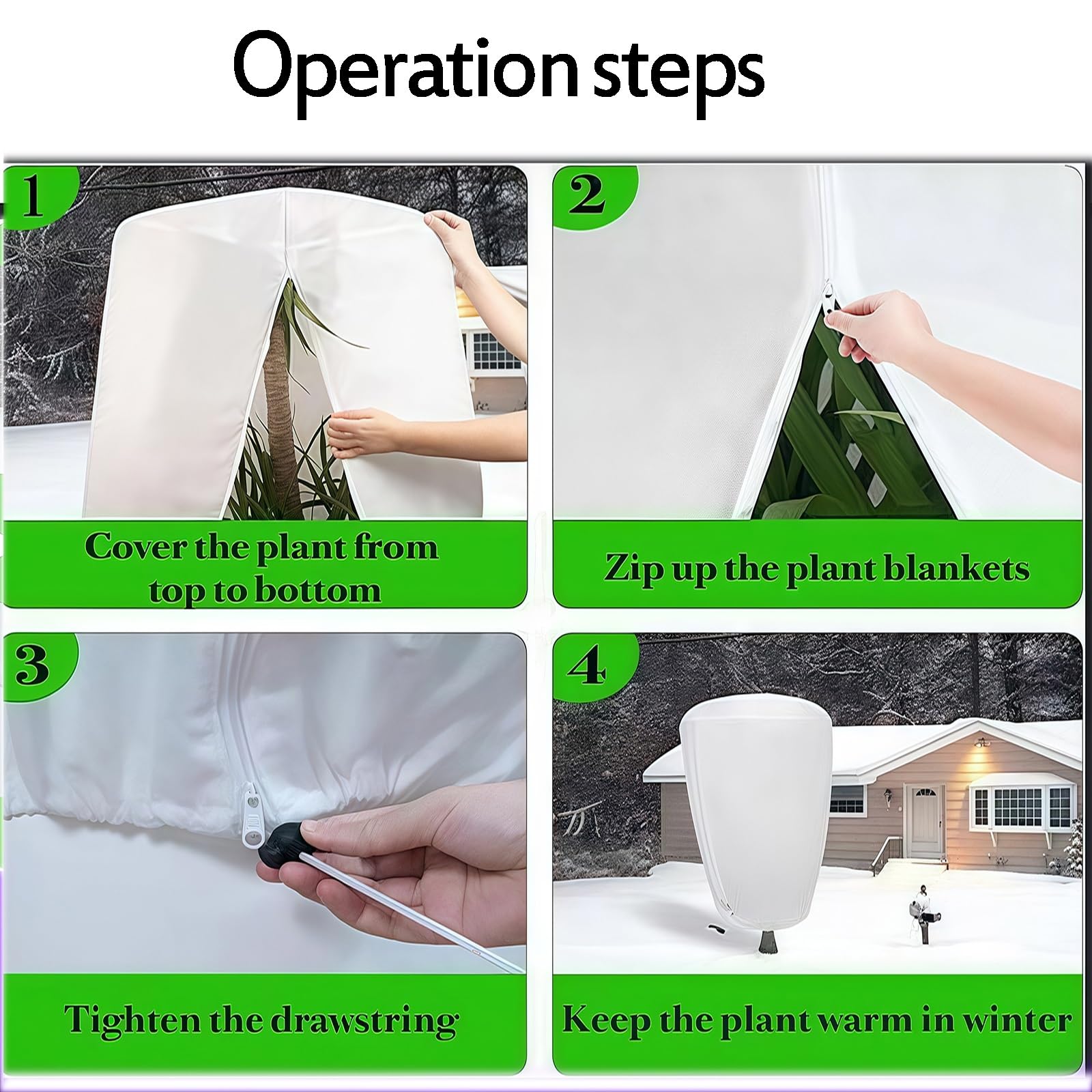 Operation steps

1

Cover the plant from top to bottom

2

Zip up the plant blankets

3

Tighten the drawstring

4

Keep the plant warm in winter