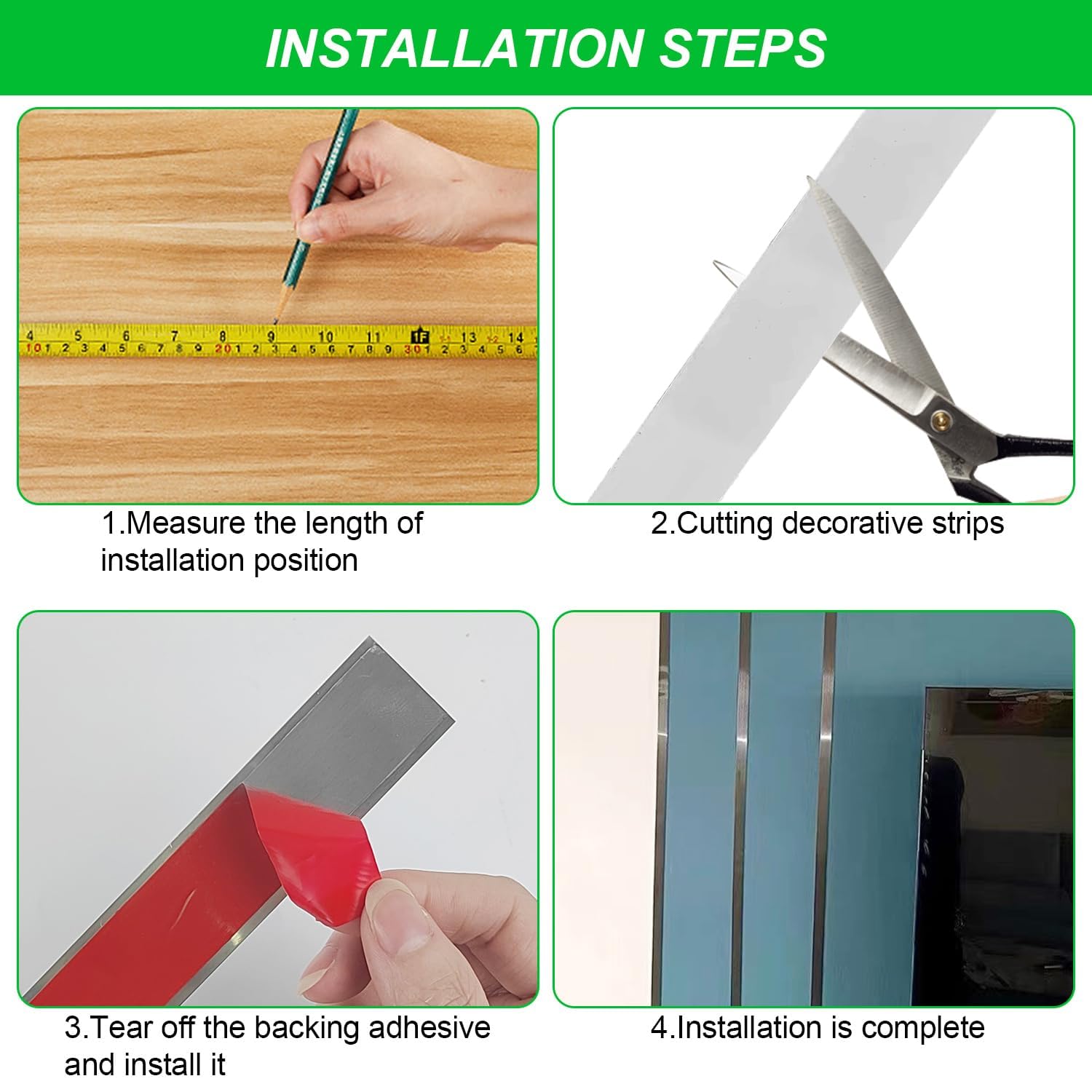 INSTALLATION STEPS

4 5 6 7 8 9 10 11 1F 13 14
10 1 2 3 4 5 6 7 8 9 20 1 2 3 4 5 6 7 8 9 30 1 2 3 4 5 6

1.Measure the length of installation position

2.Cutting decorative strips

3.Tear off the backing adhesive and install it

4.Installation is complete