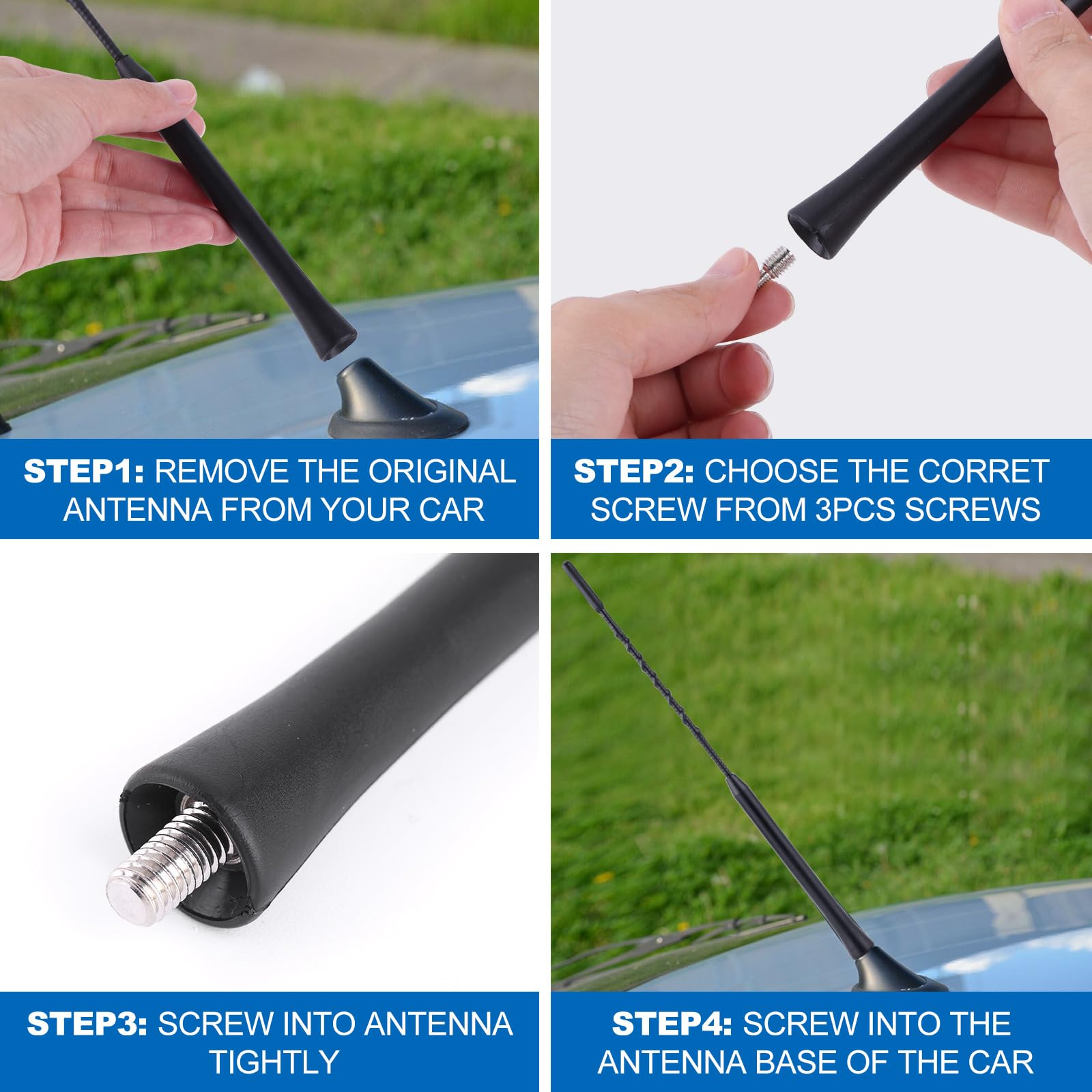 STEP1: REMOVE THE ORIGINAL ANTENNA FROM YOUR CAR

STEP2: CHOOSE THE CORRET SCREW FROM 3PCS SCREWS

STEP3: SCREW INTO ANTENNA TIGHTLY

STEP4: SCREW INTO THE ANTENNA BASE OF THE CAR