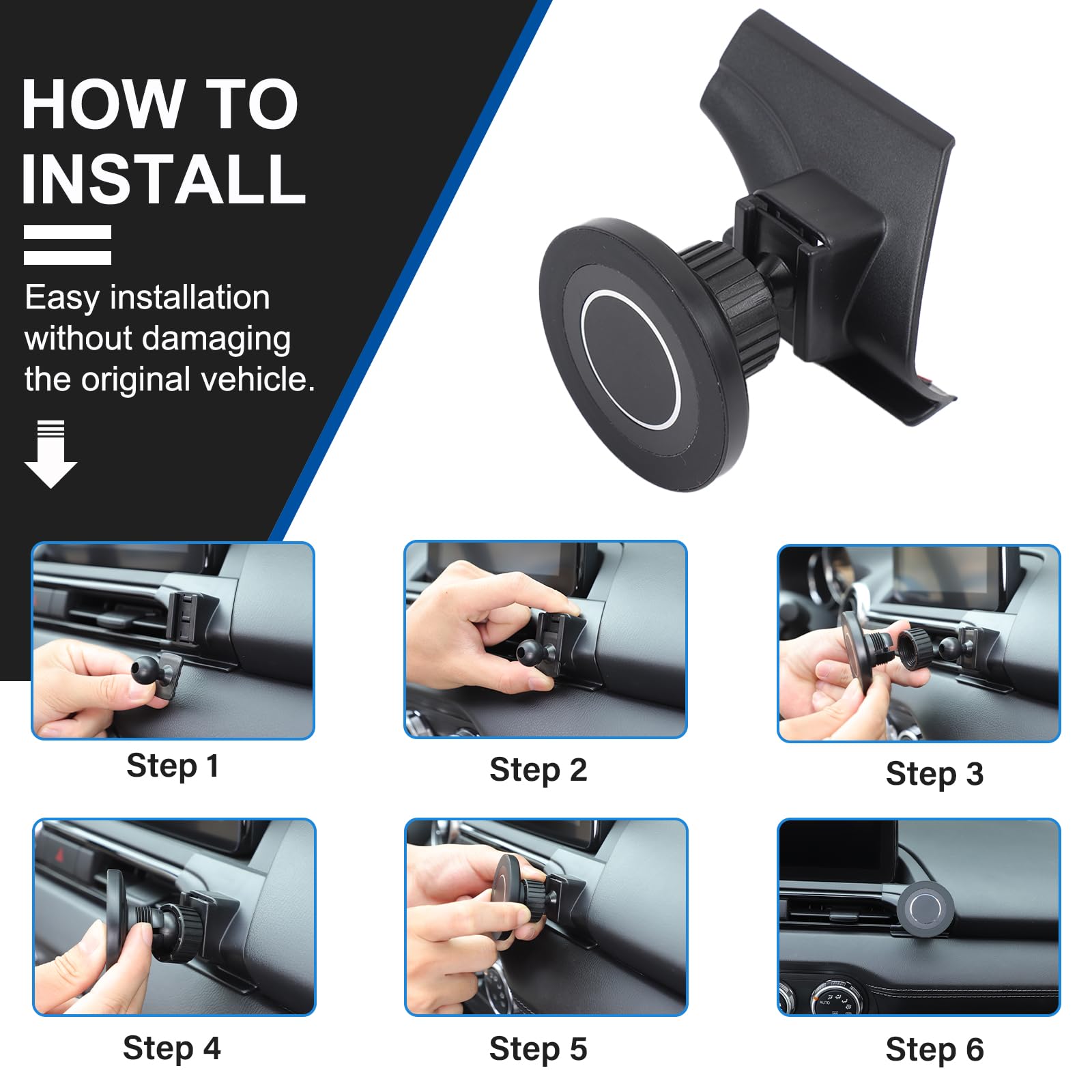 HOW TO INSTALL

Easy installation without damaging the original vehicle.

Step 1

Step 2

Step 3

Step 4

Step 5

Step 6