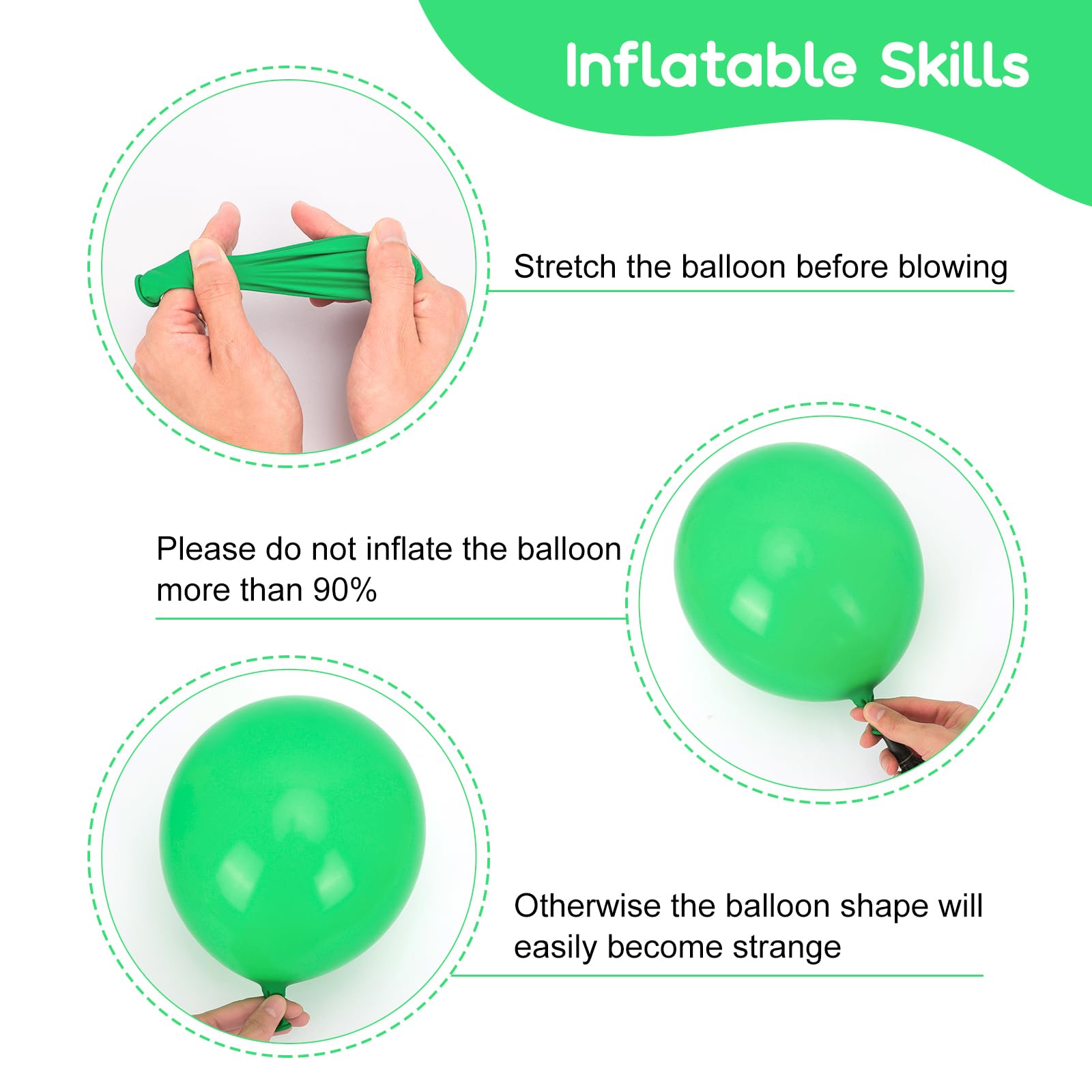 Inflatable Skills

Stretch the balloon before blowing

Please do not inflate the balloon more than 90%

Otherwise the balloon shape will easily become strange