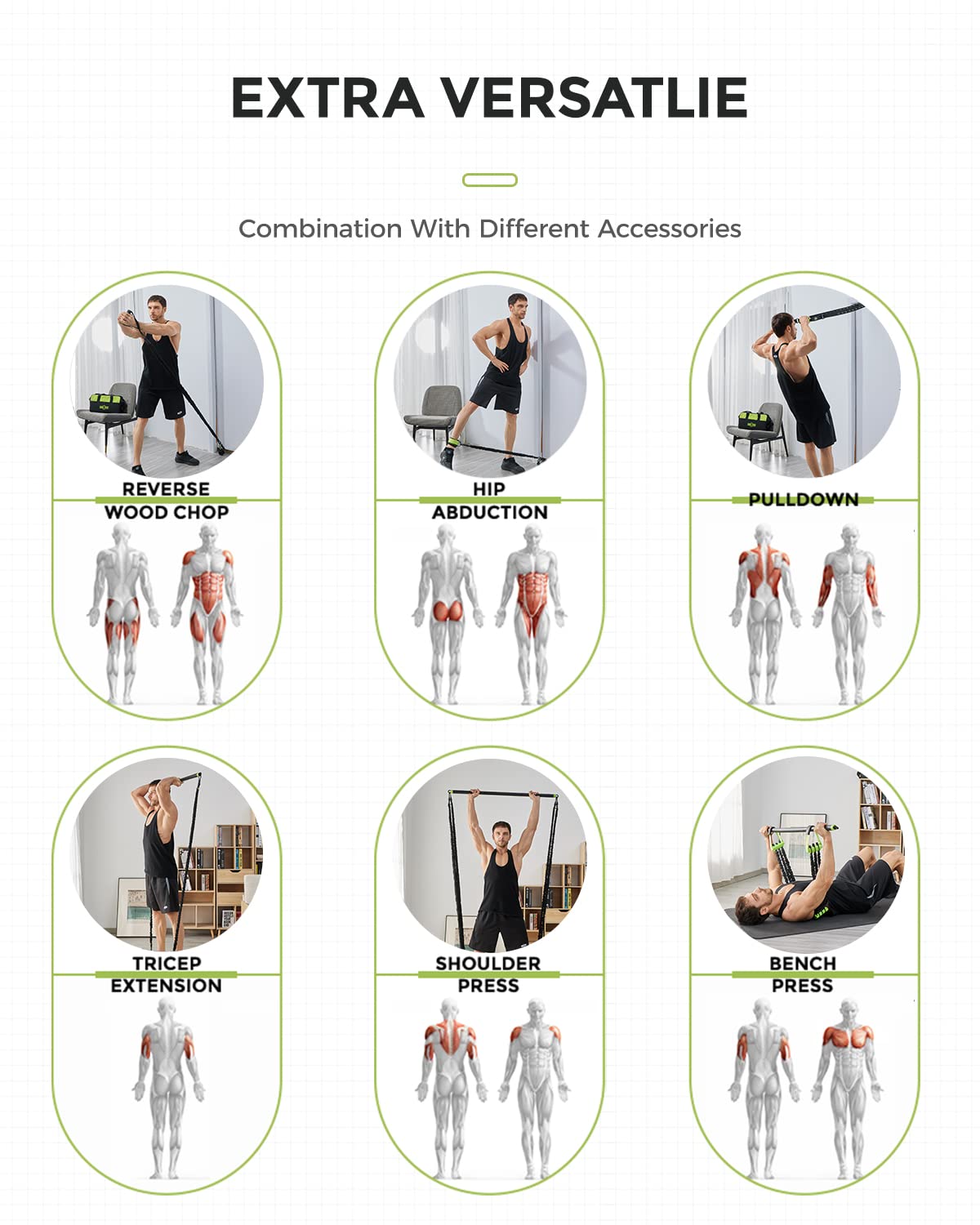 EXTRA VERSATLIE

Combination With Different Accessories

REVERSE WOOD CHOP

HIP ABDUCTION

PULLDOWN

TRICEP EXTENSION

SHOULDER PRESS

BENCH PRESS