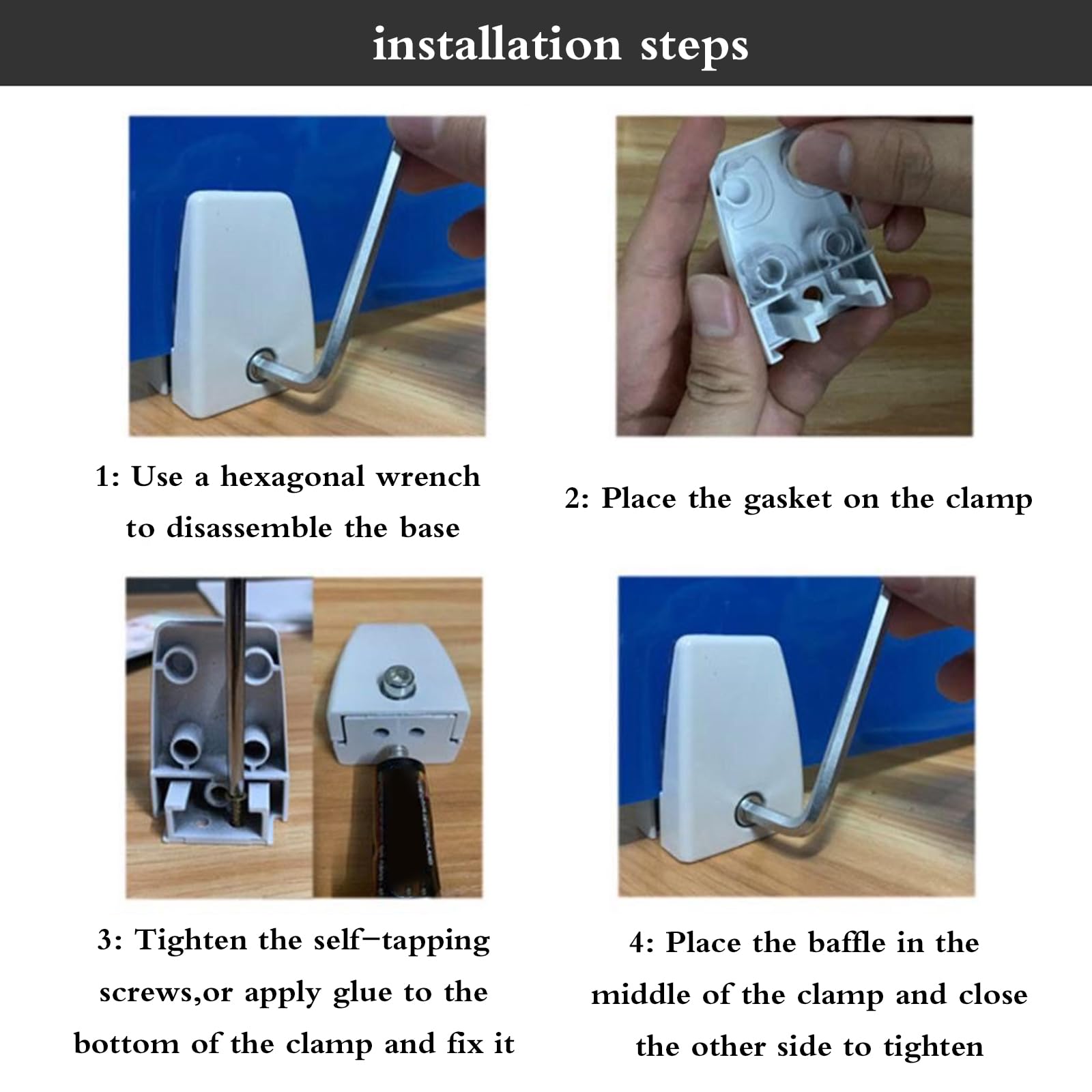 installation steps

1: Use a hexagonal wrench to disassemble the base

2: Place the gasket on the clamp

3: Tighten the self-tapping screws,or apply glue to the bottom of the clamp and fix it

4: Place the baffle in the middle of the clamp and close the other side to tighten