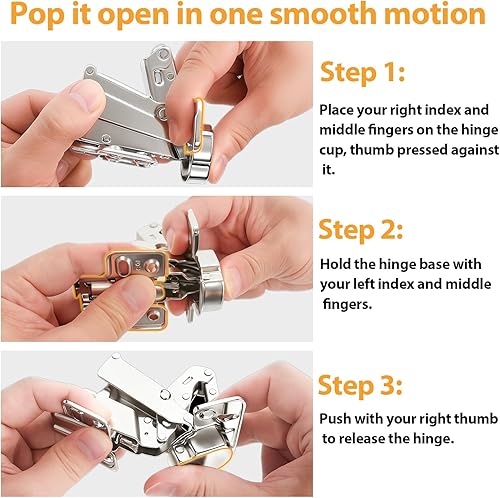 Pop it open in one smooth motion

Step 1:

Place your right index and middle fingers on the hinge cup, thumb pressed against it.

Step 2:

Hold the hinge base with your left index and middle fingers.

Step 3:

Push with your right thumb to release the hinge.