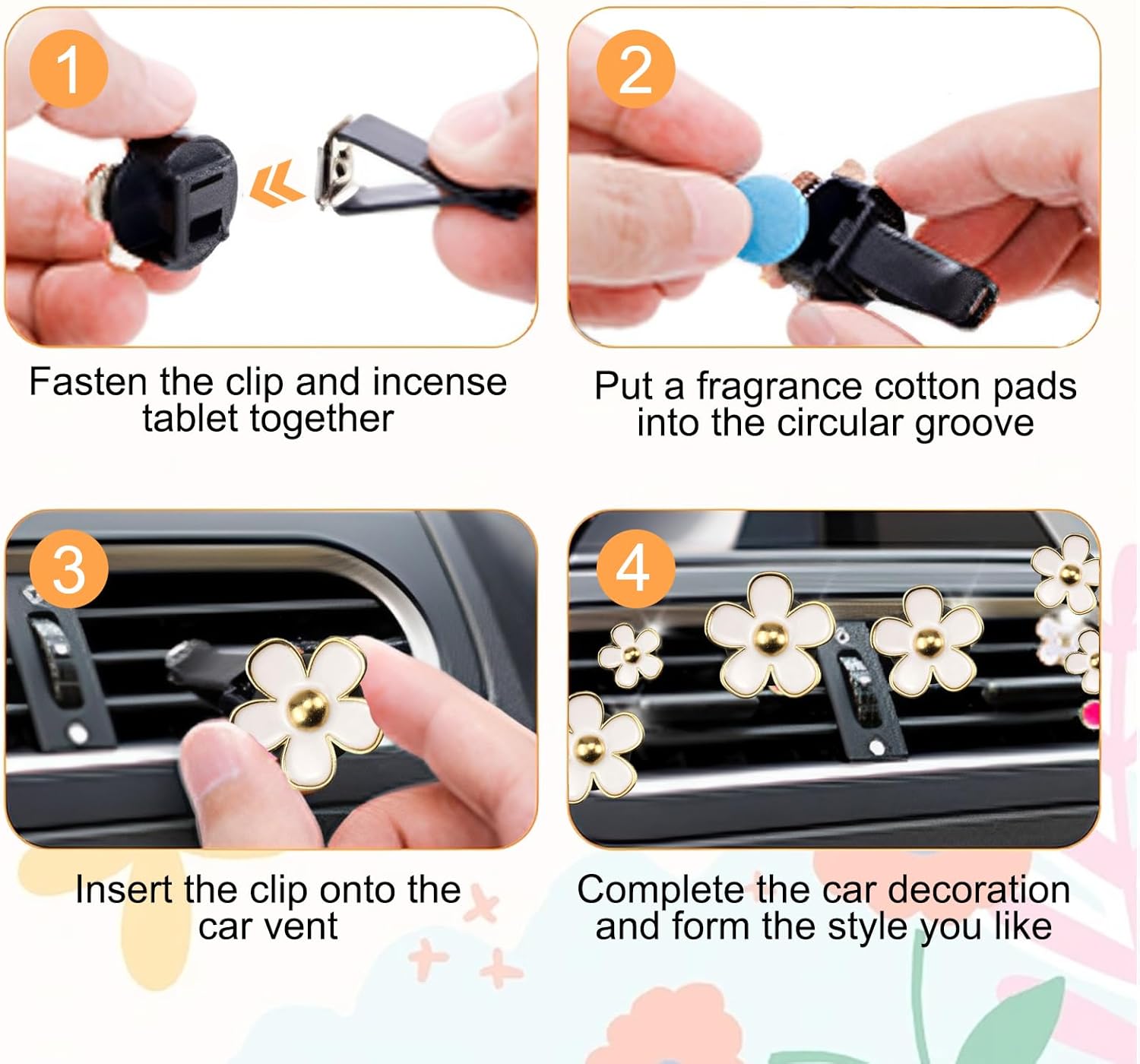 1

Fasten the clip and incense tablet together

2

Put a fragrance cotton pads into the circular groove

3

Insert the clip onto the car vent

4

Complete the car decoration and form the style you like