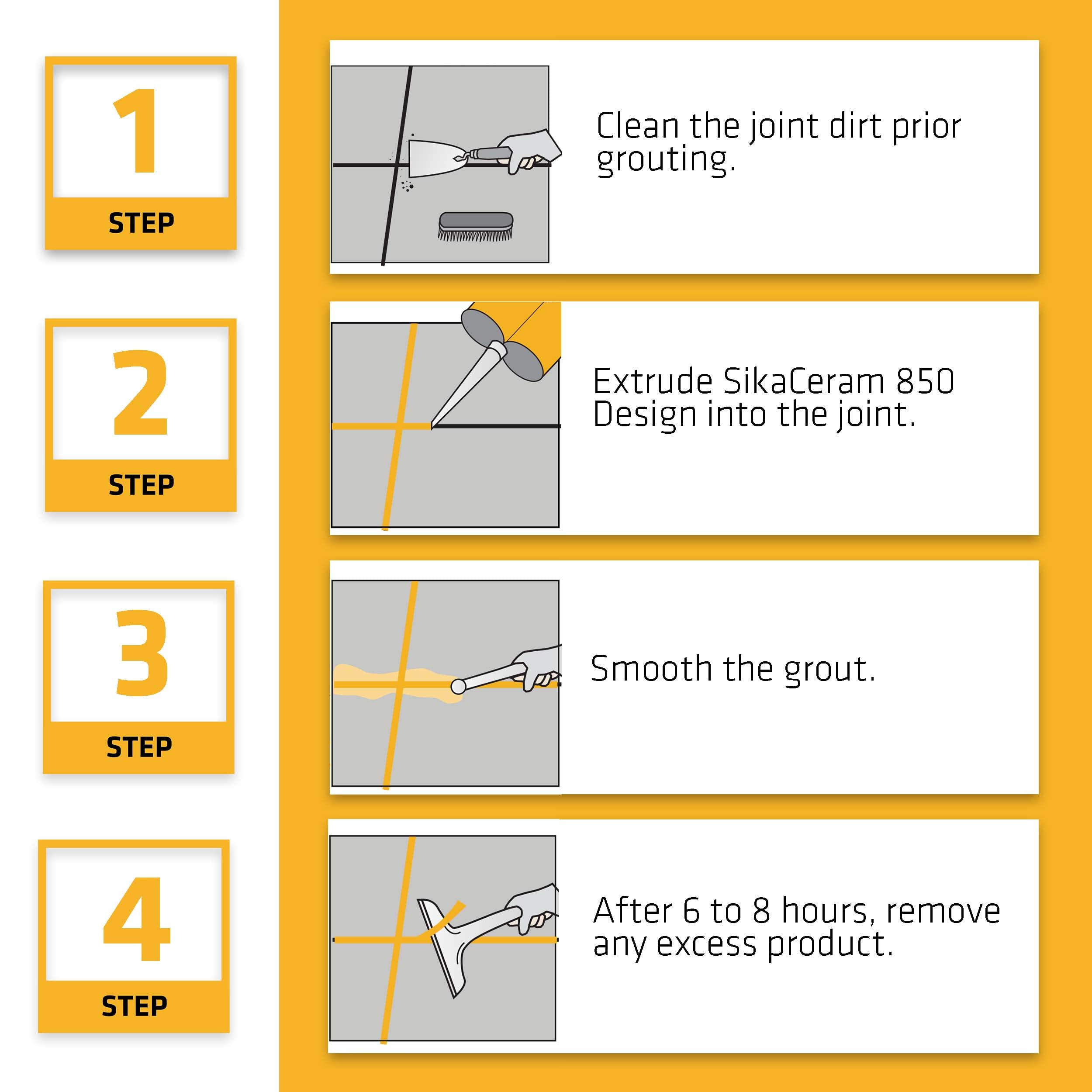 1
STEP

Clean the joint dirt prior grouting.

2
STEP

Extrude SikaCeram 850 Design into the joint.

3
STEP

Smooth the grout.

4
STEP

After 6 to 8 hours, remove any excess product.