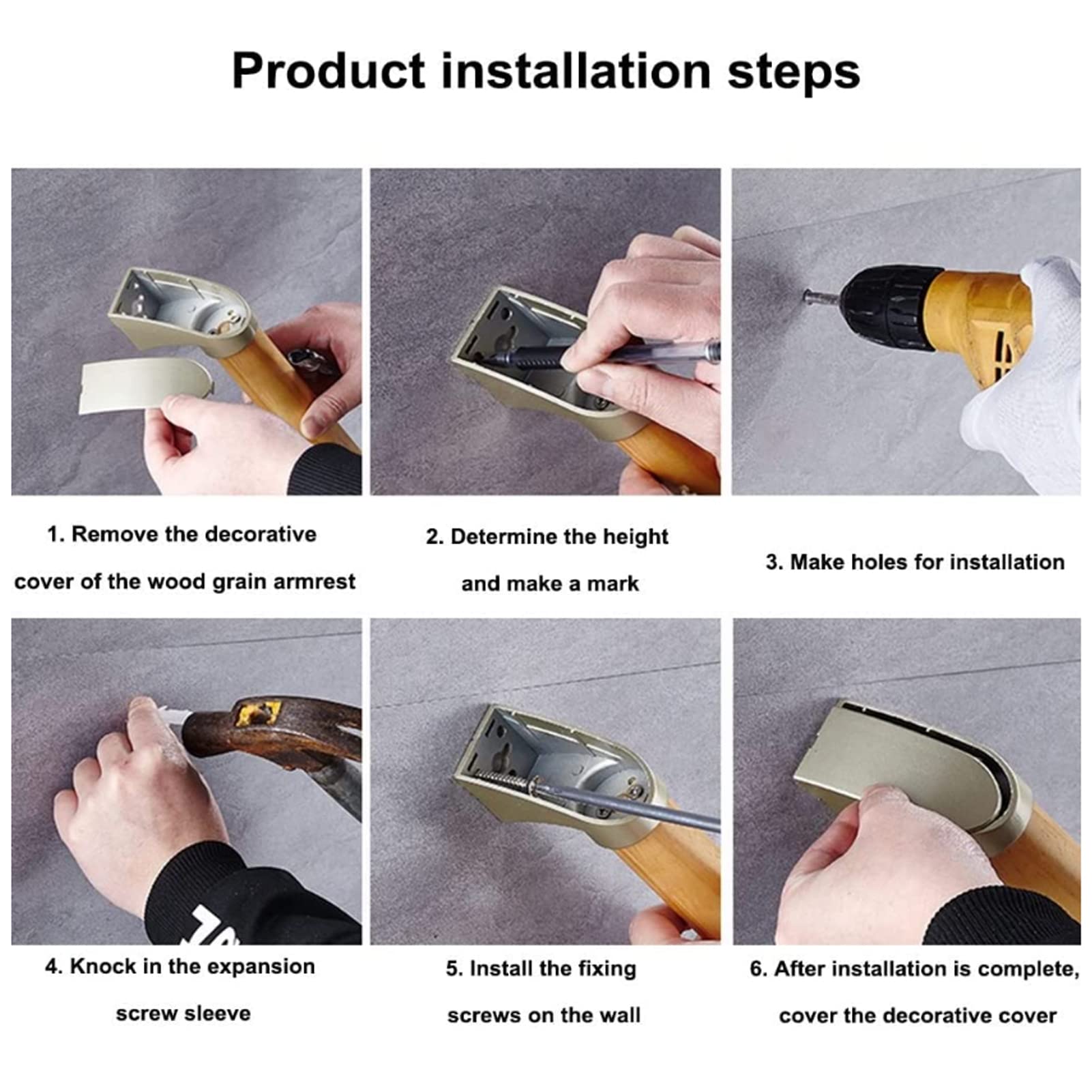 Product installation steps

1. Remove the decorative cover of the wood grain armrest

2. Determine the height and make a mark

3. Make holes for installation

4. Knock in the expansion screw sleeve

5. Install the fixing screws on the wall

6. After installation is complete, cover the decorative cover