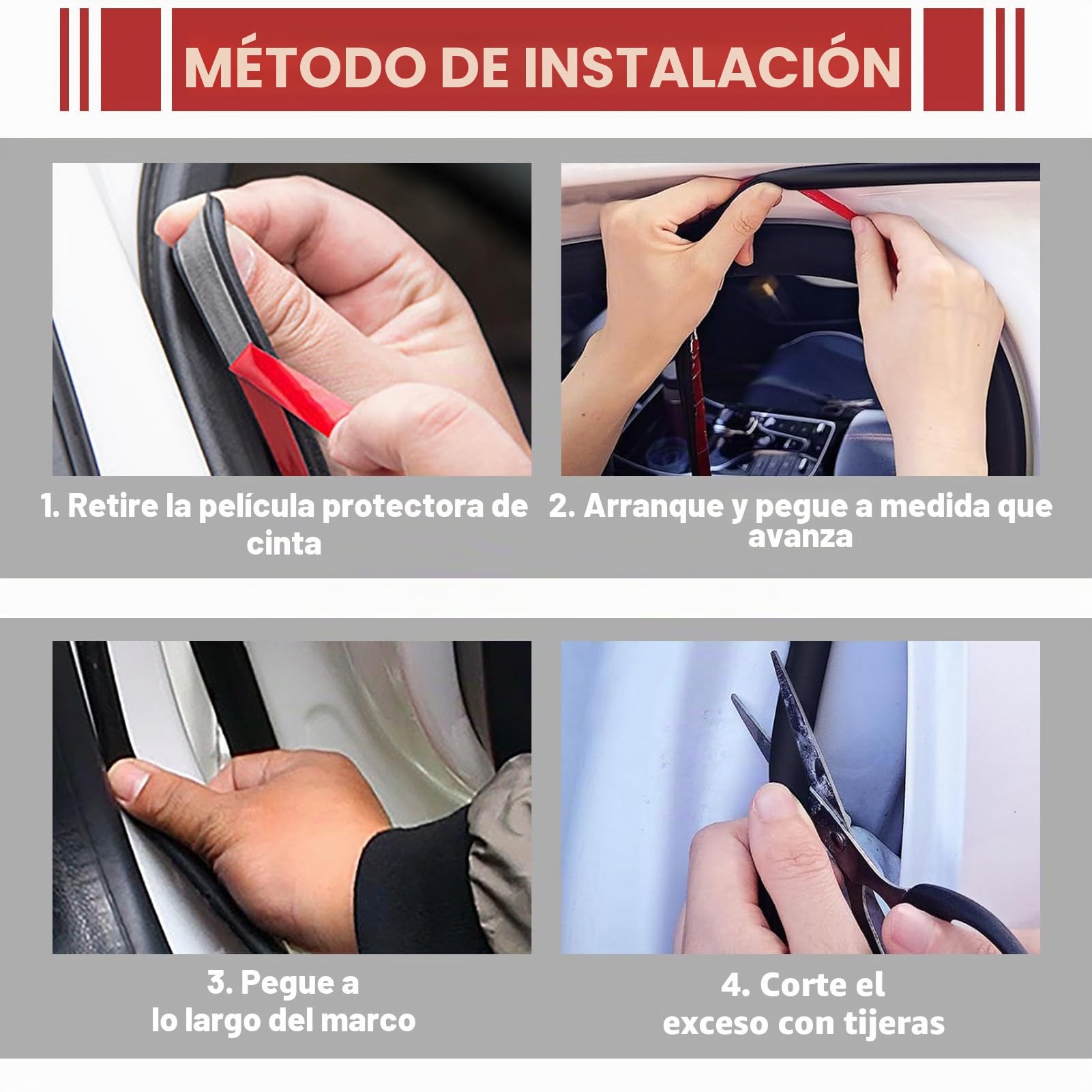 MÉTODO DE INSTALACIÓN

1. Retire la película protectora de cinta

2. Arranque y pegue a medida que avanza

3. Pegue a lo largo del marco

4. Corte el exceso con tijeras