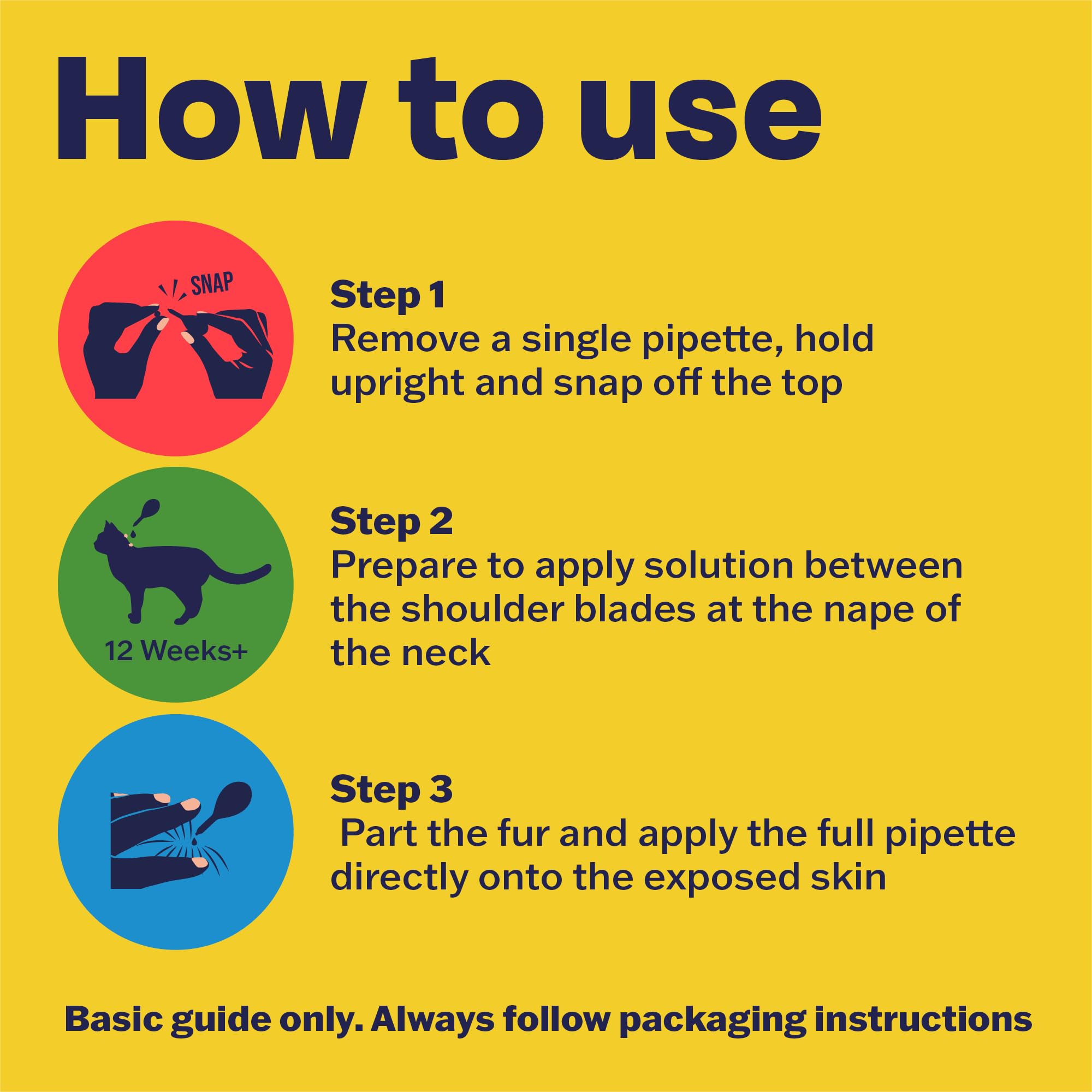 How to use

SNAP

Step 1
Remove a single pipette, hold upright and snap off the top

12 Weeks+

Step 2
Prepare to apply solution between the shoulder blades at the nape of the neck

Step 3
Part the fur and apply the full pipette directly onto the exposed skin

Basic guide only. Always follow packaging instructions