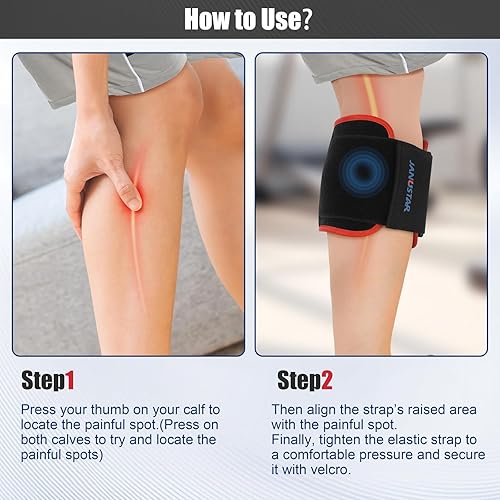 How to Use?

JANUSTAR

Step1

Press your thumb on your calf to locate the painful spot.(Press on both calves to try and locate the painful spots)

Step2

Then align the strap's raised area with the painful spot.
Finally, tighten the elastic strap to a comfortable pressure and secure it with velcro.