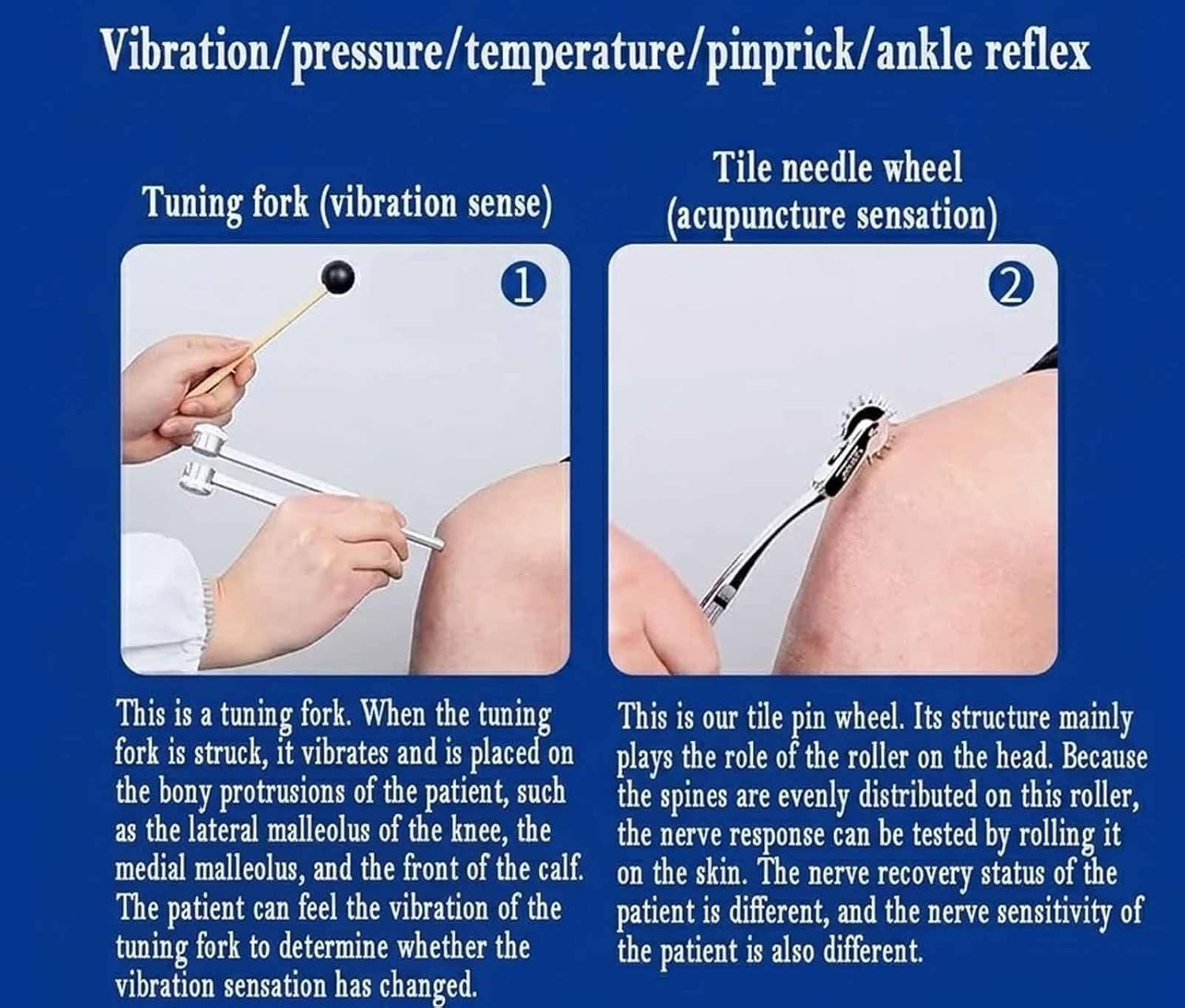 Vibration/pressure/temperature/pinprick/ankle reflex

Tuning fork (vibration sense)

①

This is a tuning fork. When the tuning fork is struck, it vibrates and is placed on the bony protrusions of the patient, such as the lateral malleolus of the knee, the medial malleolus, and the front of the calf. The patient can feel the vibration of the tuning fork to determine whether the vibration sensation has changed.

Tile needle wheel (acupuncture sensation)

②

This is our tile pin wheel. Its structure mainly plays the role of the roller on the head. Because the spines are evenly distributed on this roller, the nerve response can be tested by rolling it on the skin. The nerve recovery status of the patient is different, and the nerve sensitivity of the patient is also different.