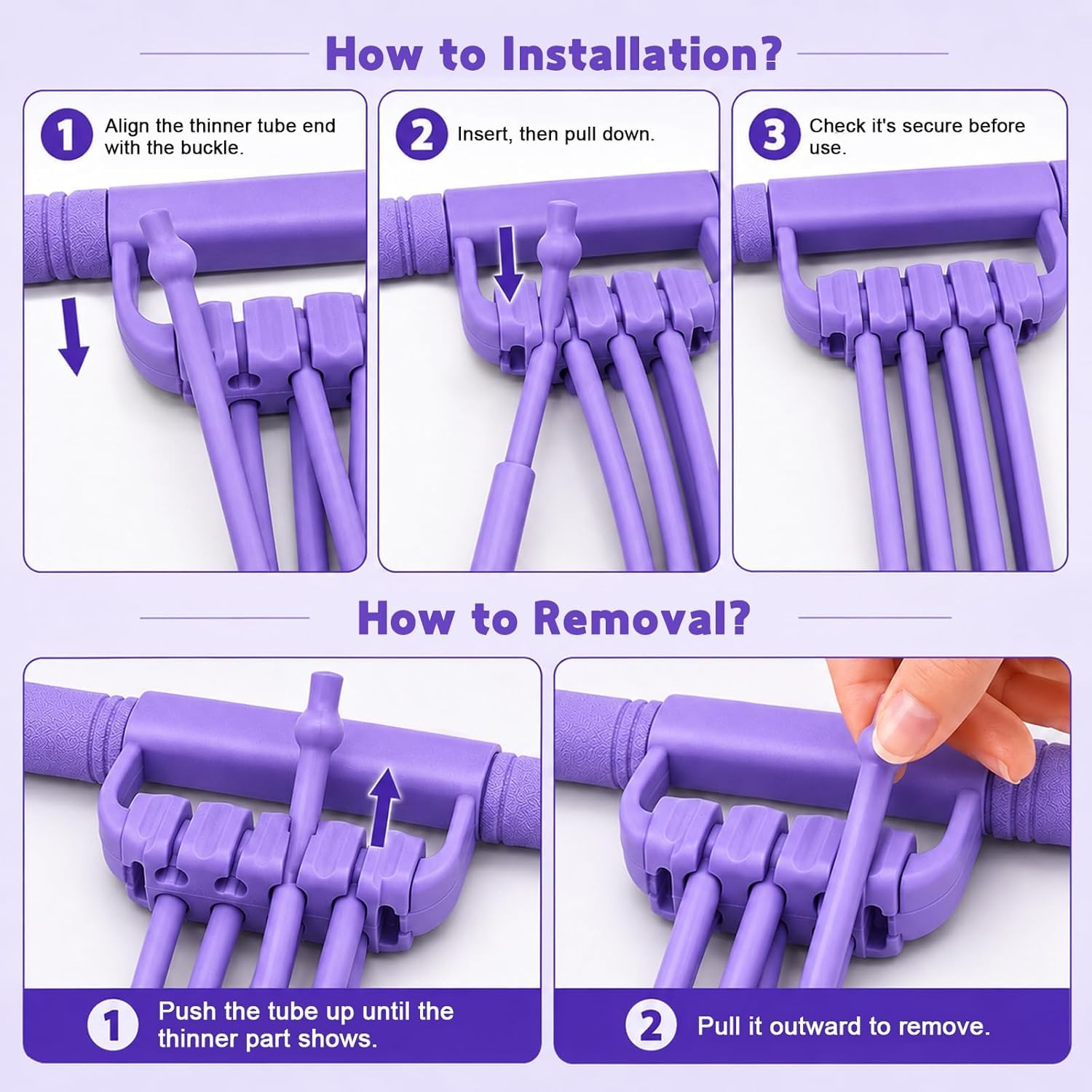 How to Installation?

1 Align the thinner tube end with the buckle.

2 Insert, then pull down.

3 Check it's secure before use.

How to Removal?

1 Push the tube up until the thinner part shows.

2 Pull it outward to remove.