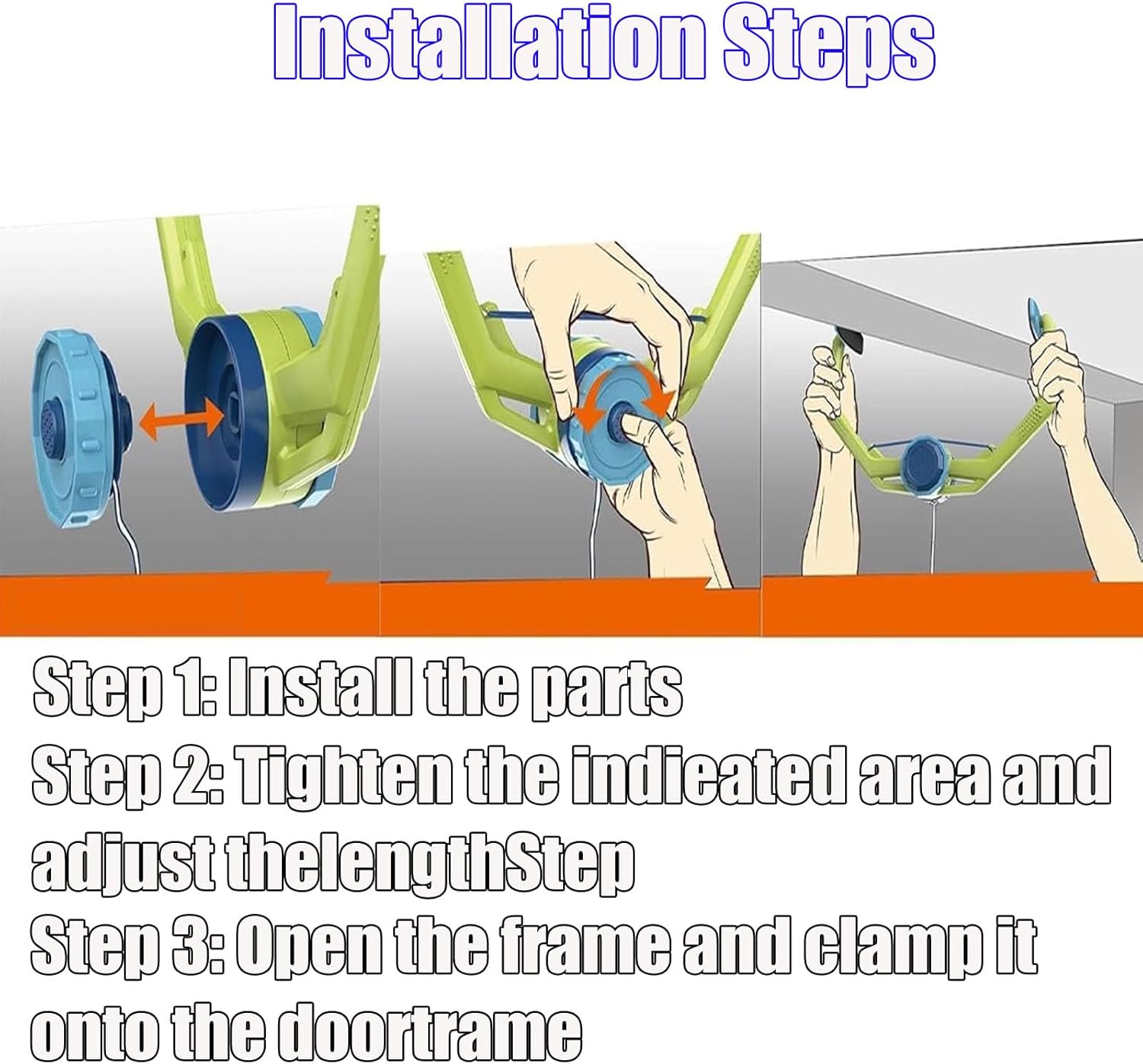 Installation Steps

Step 1: Install the parts
Step 2: Tighten the indieated area and adjust thelengthStep
Step 3: Open the frame and clamp it onto the doortrame