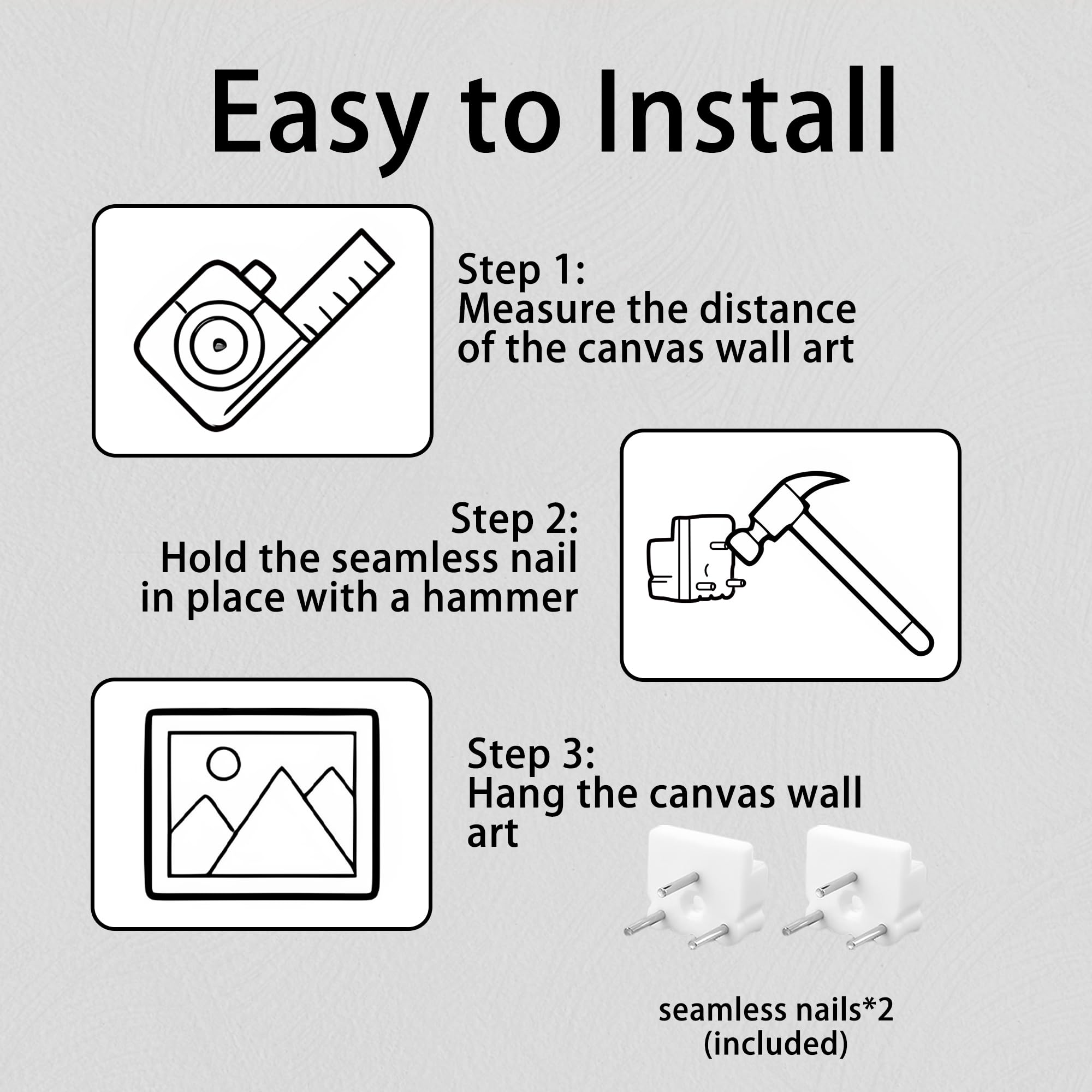 Easy to Install

Step 1:
Measure the distance of the canvas wall art

Step 2:
Hold the seamless nail in place with a hammer

Step 3:
Hang the canvas wall art

seamless nails*2
(included)