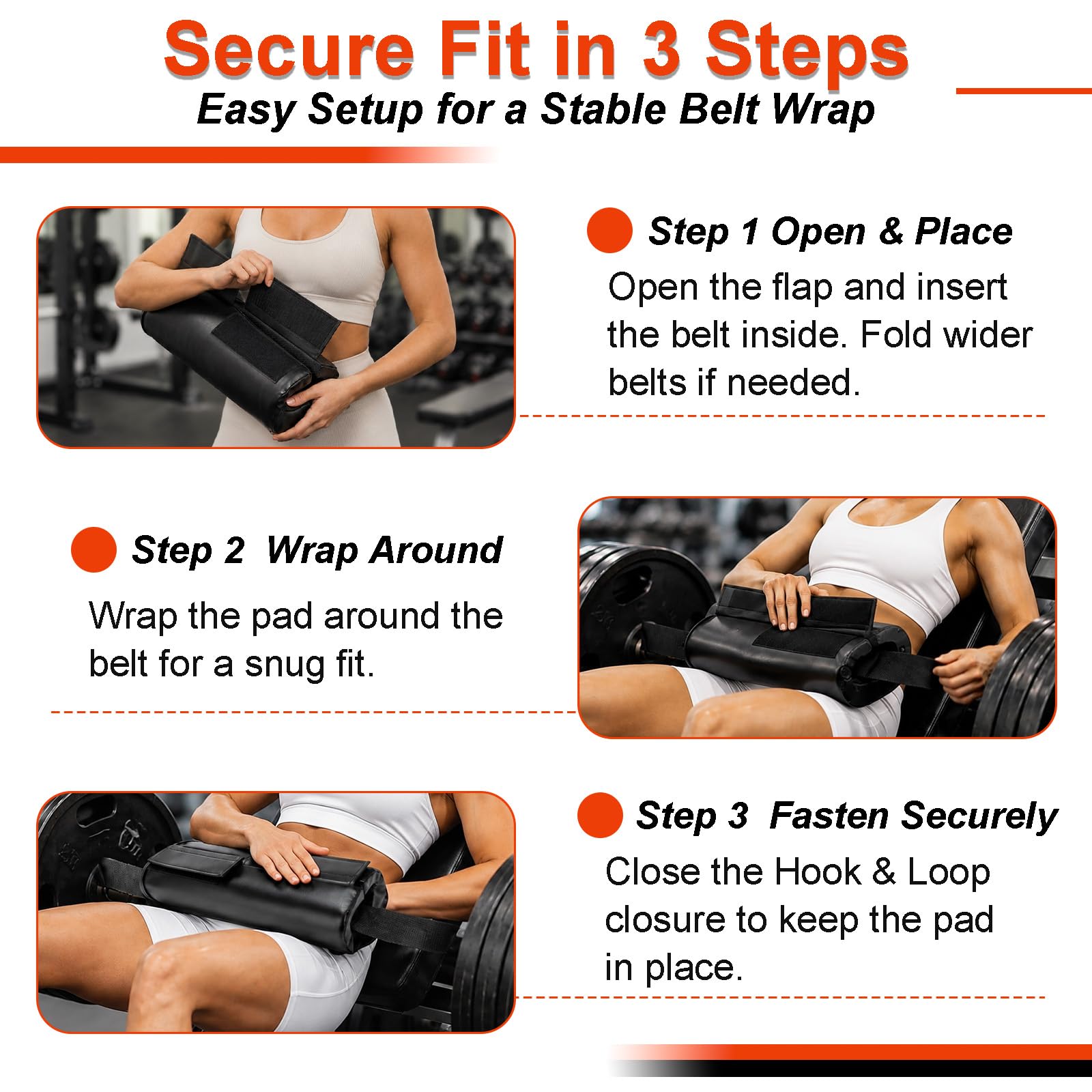 Secure Fit in 3 Steps

Easy Setup for a Stable Belt Wrap

Step 1 Open & Place

Open the flap and insert the belt inside. Fold wider belts if needed.

Step 2 Wrap Around

Wrap the pad around the belt for a snug fit.

Step 3 Fasten Securely

Close the Hook & Loop closure to keep the pad in place.