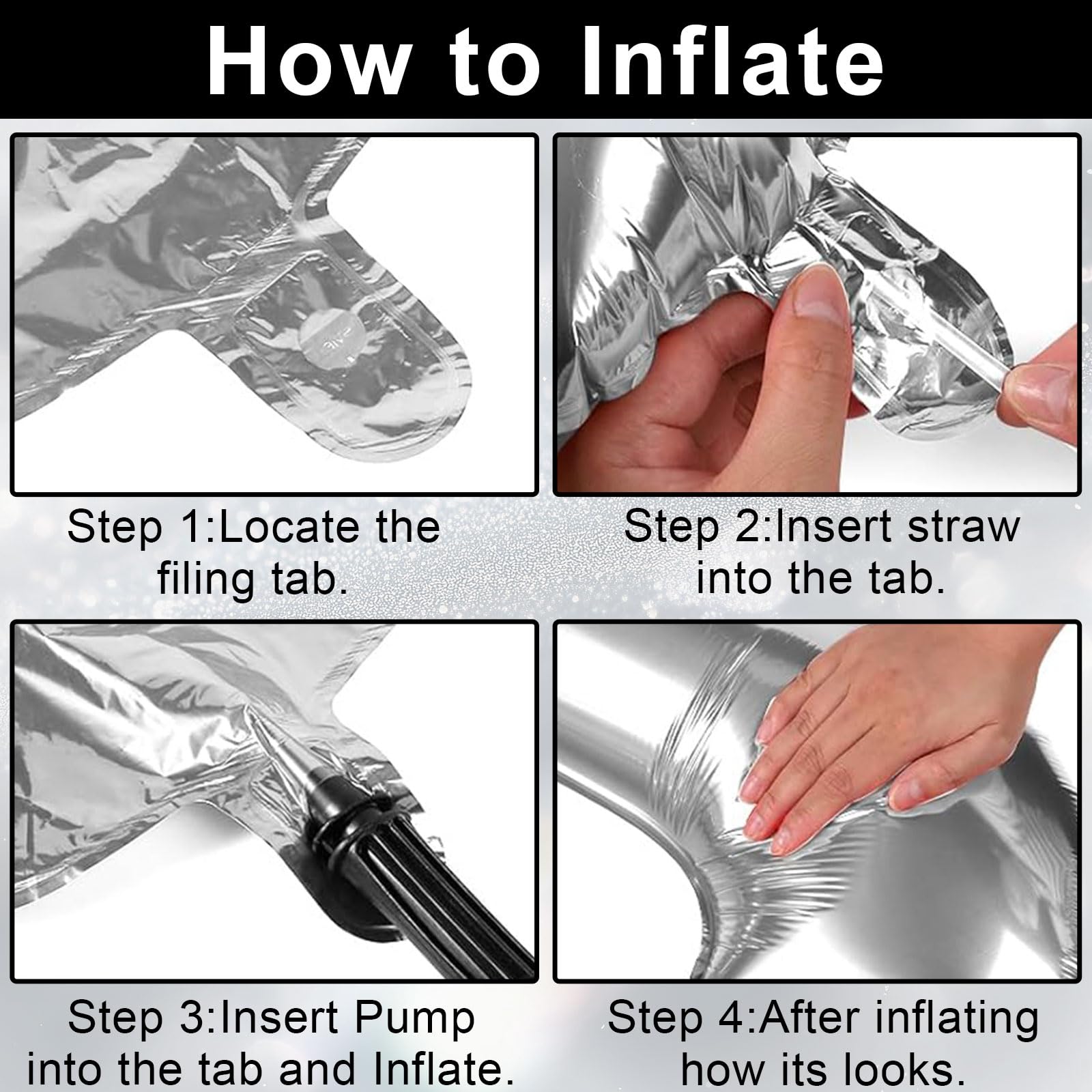 How to Inflate

Step 1:Locate the filing tab.

Step 2:Insert straw into the tab.

Step 3:Insert Pump into the tab and Inflate.

Step 4:After inflating how its looks.